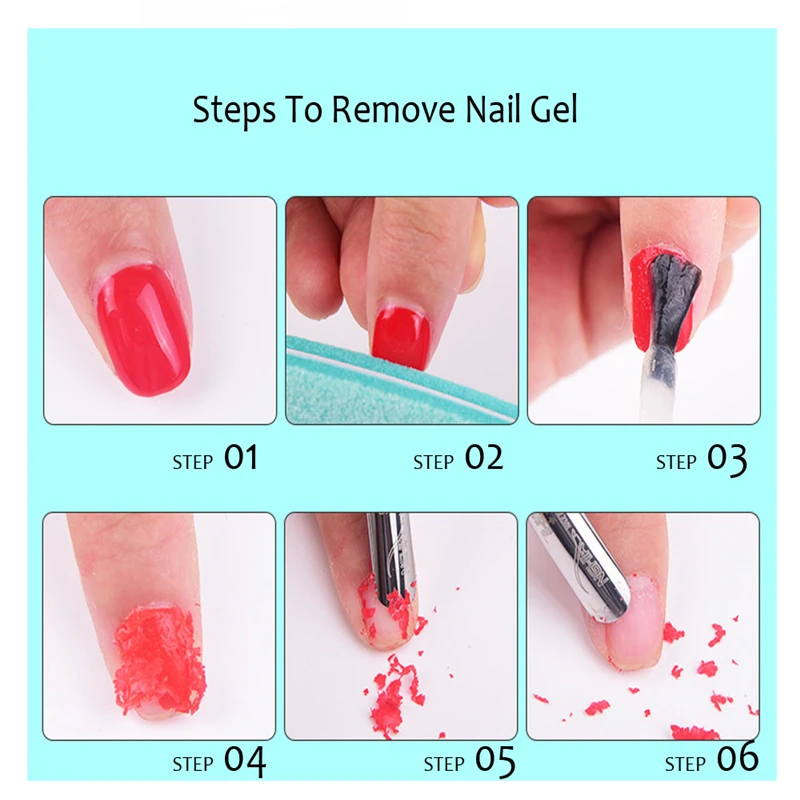 Steps To Remove Nail Gel

STEP 01

STEP 02

STEP 03

STEP 04

STEP 05

STEP 06