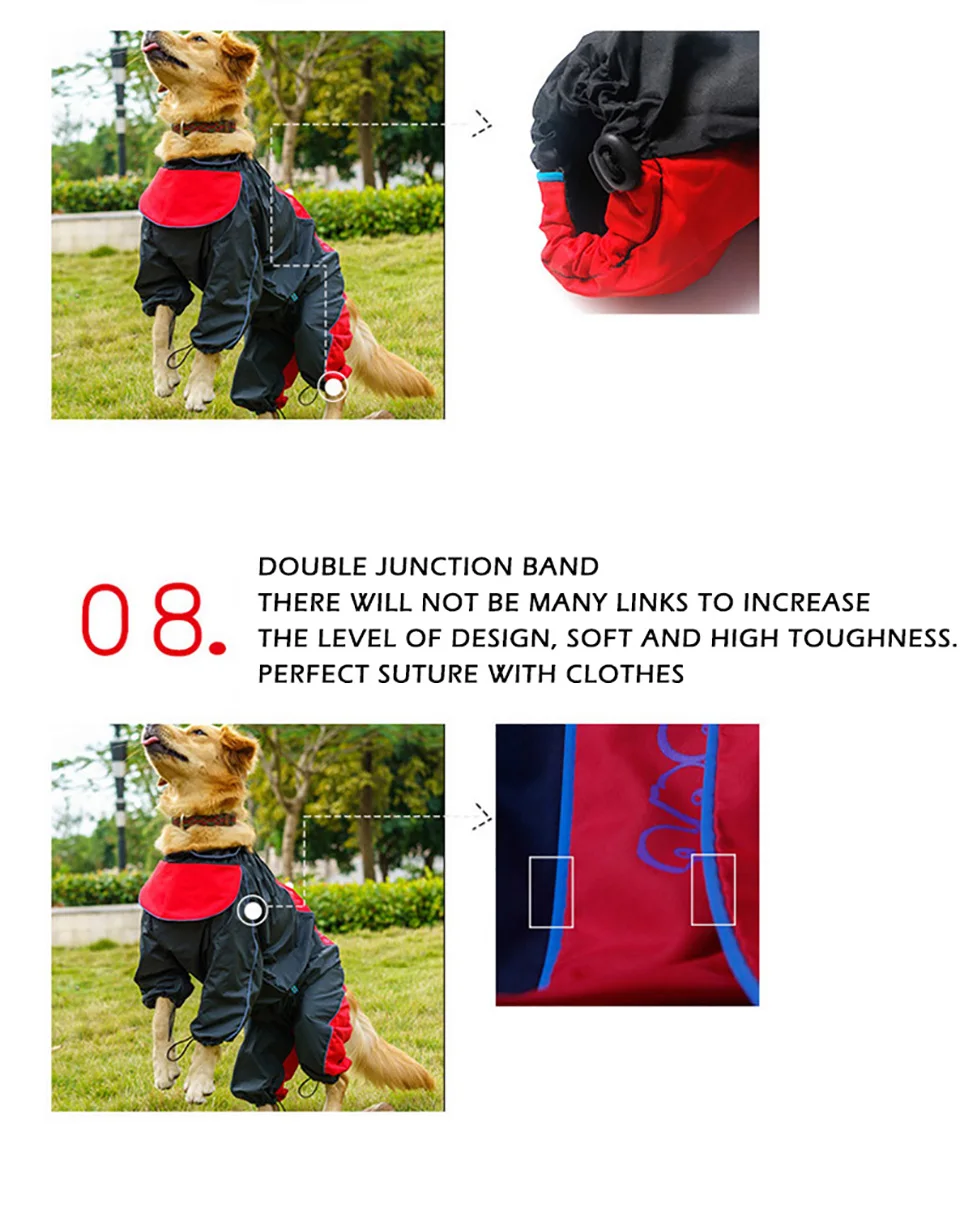 08.

DOUBLE JUNCTION BAND
THERE WILL NOT BE MANY LINKS TO INCREASE THE LEVEL OF DESIGN, SOFT AND HIGH TOUGHNESS.
PERFECT SUTURE WITH CLOTHES