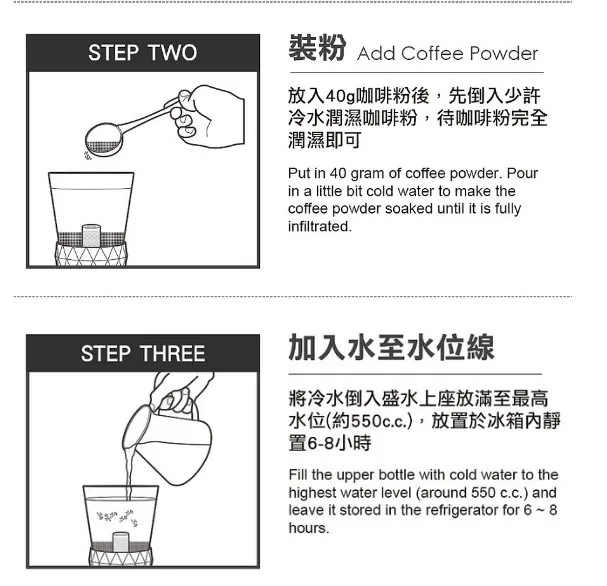 STEP TWO

裝粉 Add Coffee Powder

放入40g咖啡粉後，先倒入少許冷水潤濕咖啡粉，待咖啡粉完全潤濕即可

Put in 40 gram of coffee powder. Pour in a little bit cold water to make the coffee powder soaked until it is fully infiltrated.

STEP THREE

加入水至水位線

將冷水倒入盛水上座放滿至最高水位(約550c.c.)，放置於冰箱內靜置6-8小時

Fill the upper bottle with cold water to the highest water level (around 550 c.c.) and leave it stored in the refrigerator for 6 ~ 8 hours.