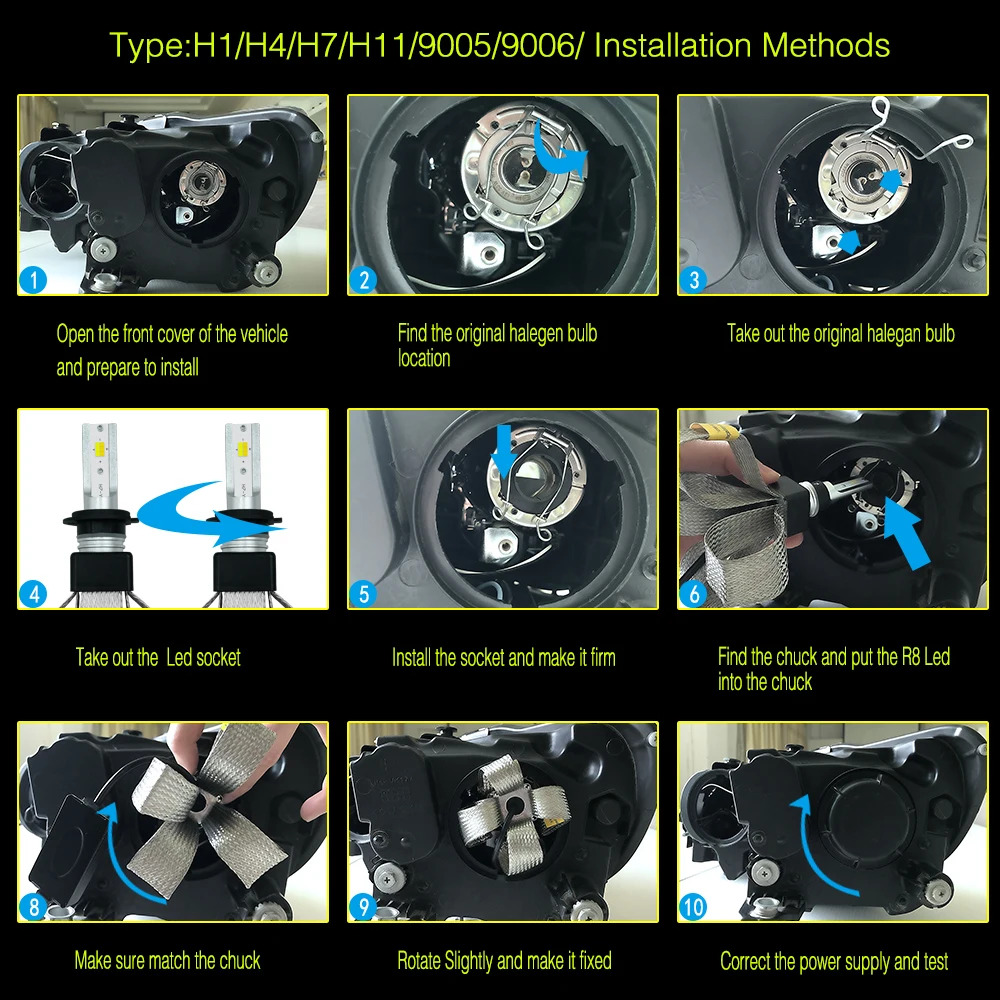 Type:H1/H4/H7/H11/9005/9006/ Installation Methods

1

Open the front cover of the vehicle and prepare to install

2

Find the original halegen bulb location

3

Take out the original halegan bulb

4

Take out the  Led socket

5

Install the socket and make it firm

6

Find the chuck and put the R8 Led into the chuck

8

Make sure match the chuck

9

Rotate Slightly and make it fixed

10

Correct the power supply and test