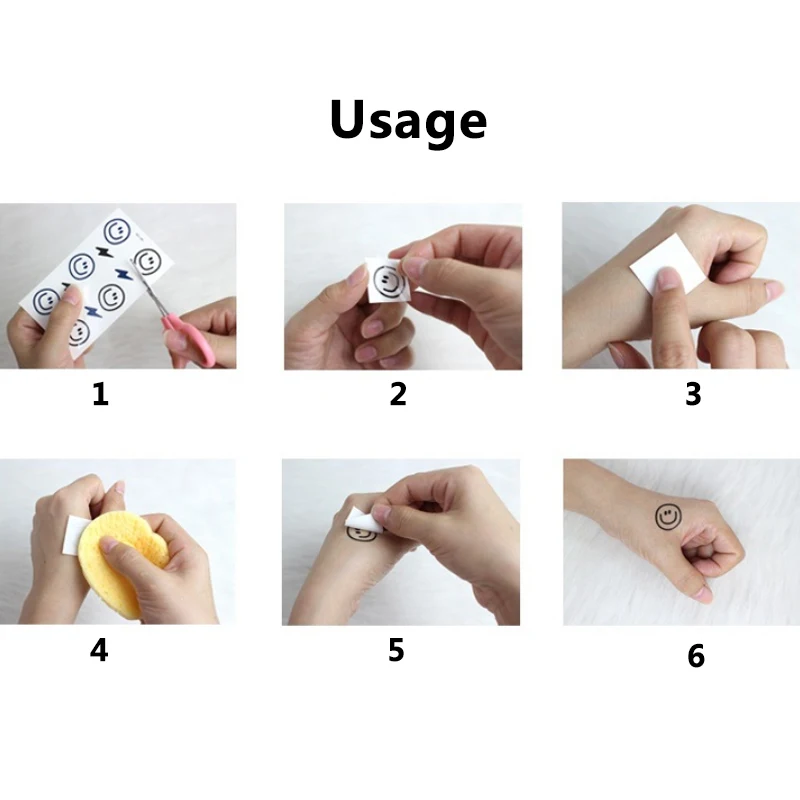 Usage

1

2

3

4

5

6