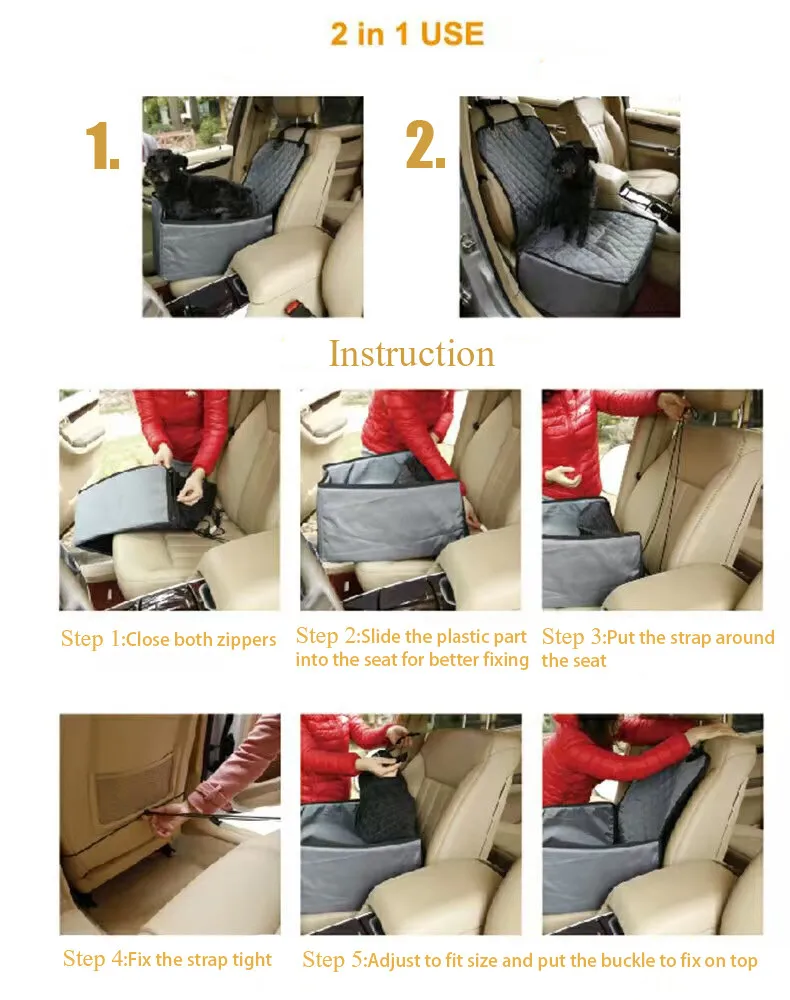 2 in 1 USE

1.

2.

Instruction

Step 1:Close both zippers

Step 2:Slide the plastic part into the seat for better fixing

Step 3:Put the strap around the seat

Step 4:Fix the strap tight

Step 5:Adjust to fit size and put the buckle to fix on top