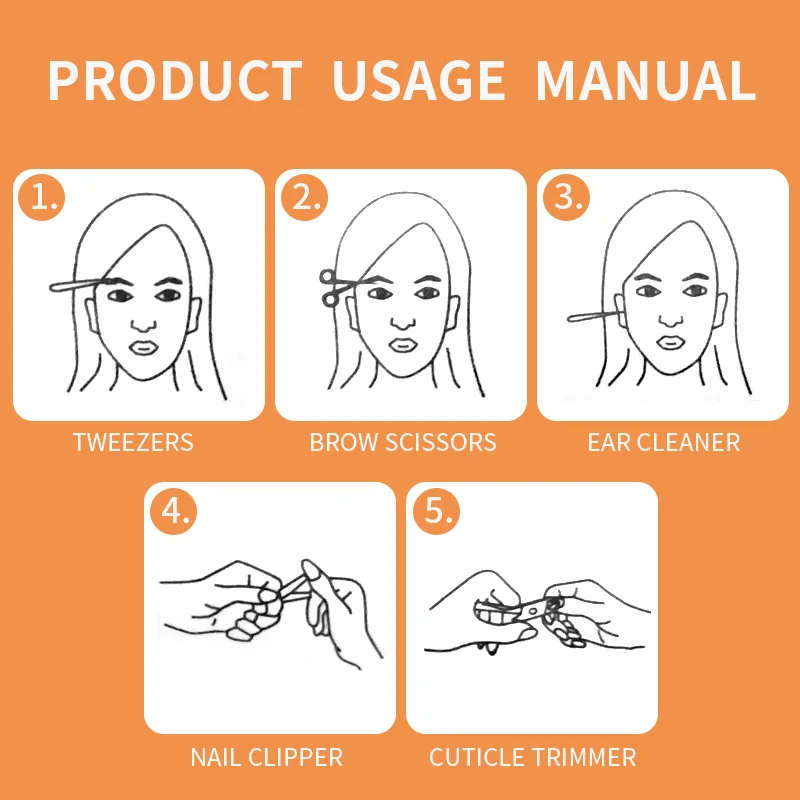 PRODUCT USAGE MANUAL

1.

TWEEZERS

2.

BROW SCISSORS

3.

EAR CLEANER

4.

NAIL CLIPPER

5.

CUTICLE TRIMMER