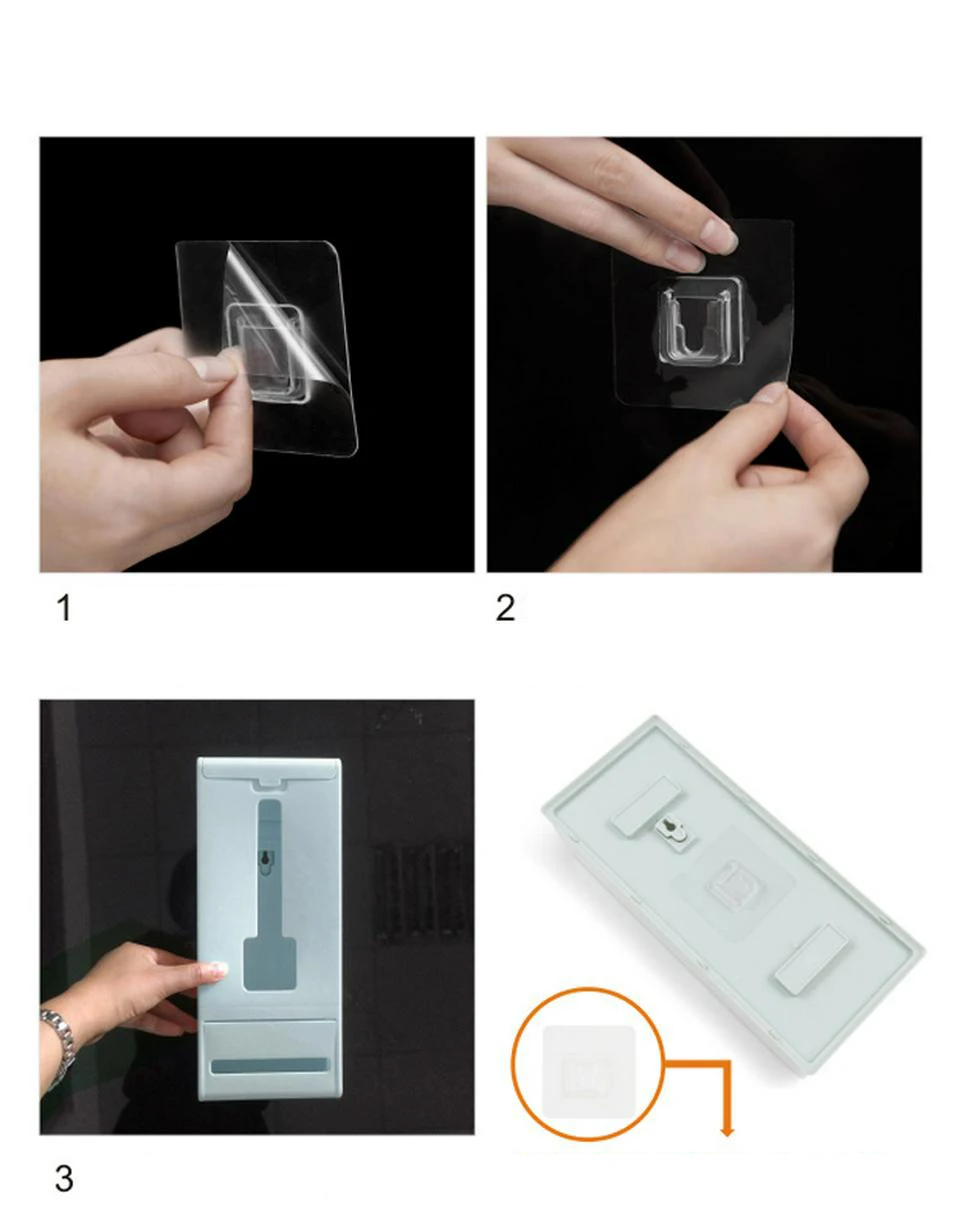 1

2

3