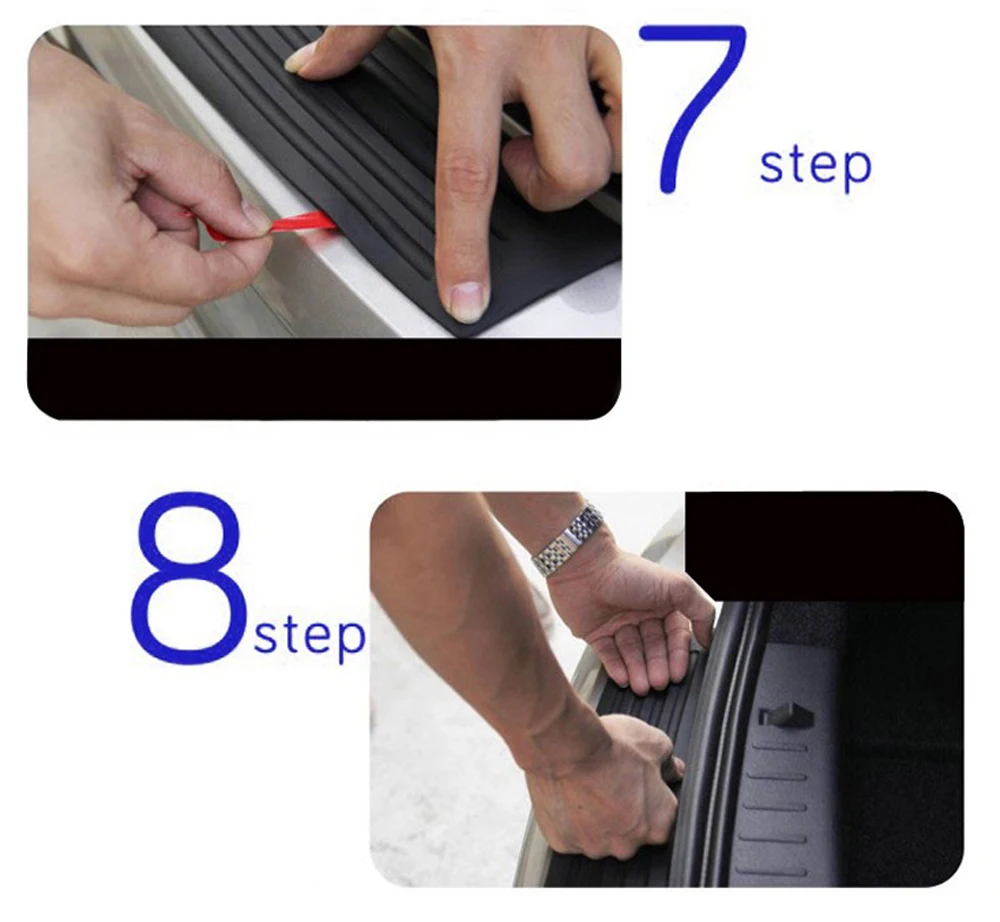 7 step

8 step