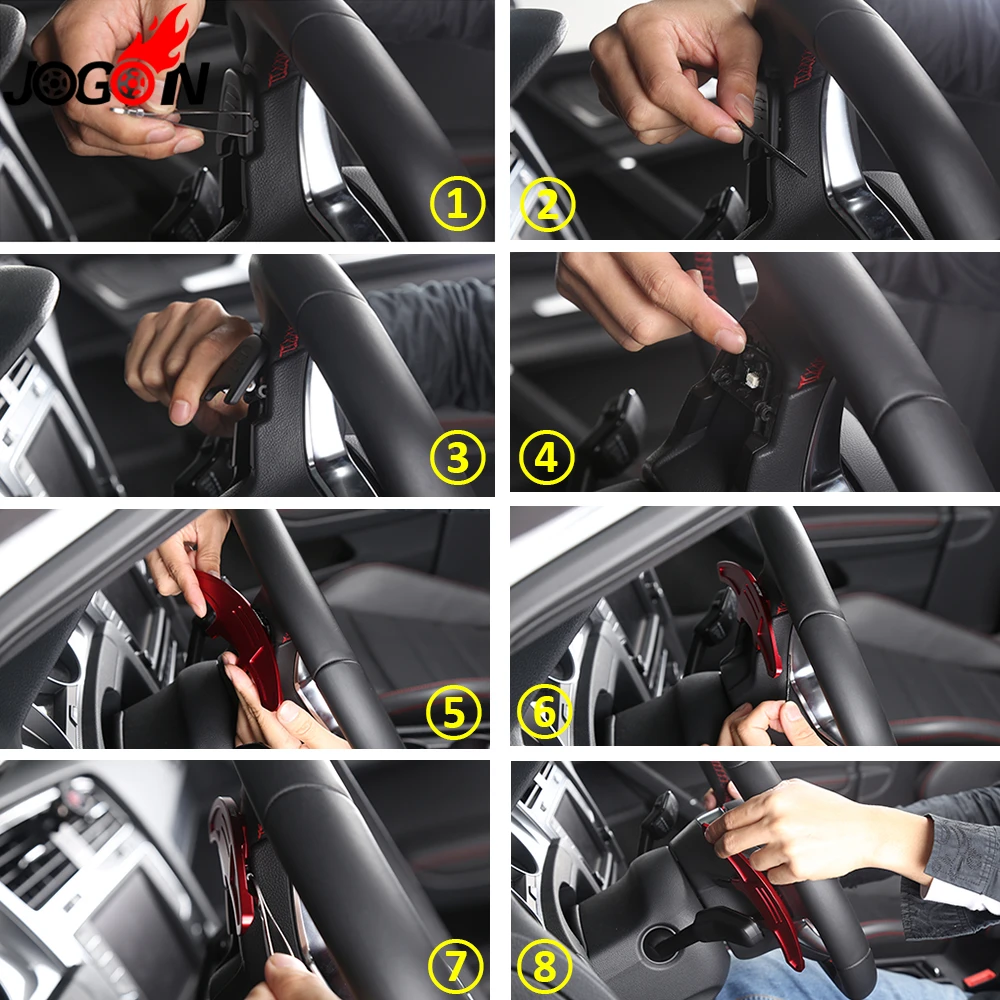 JOGON

1

2

3

4

5

6

7

8