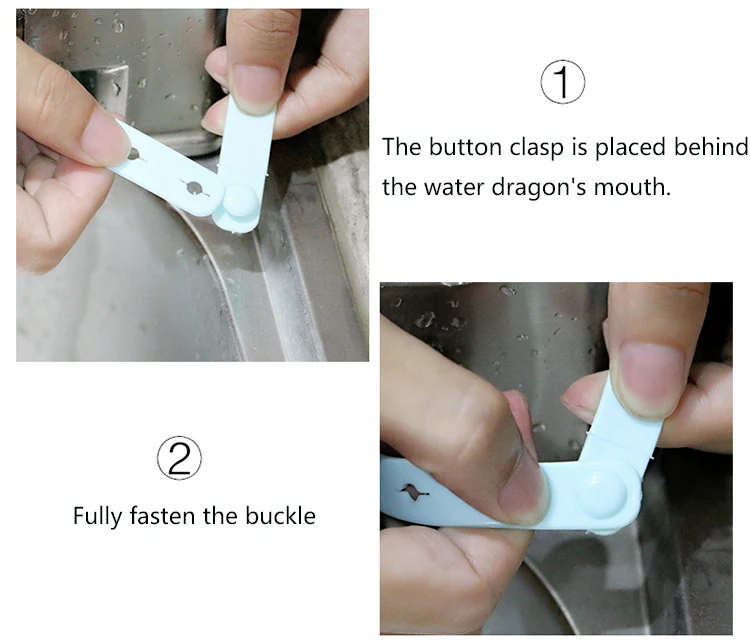 ①

The button clasp is placed behind the water dragon's mouth.

②

Fully fasten the buckle