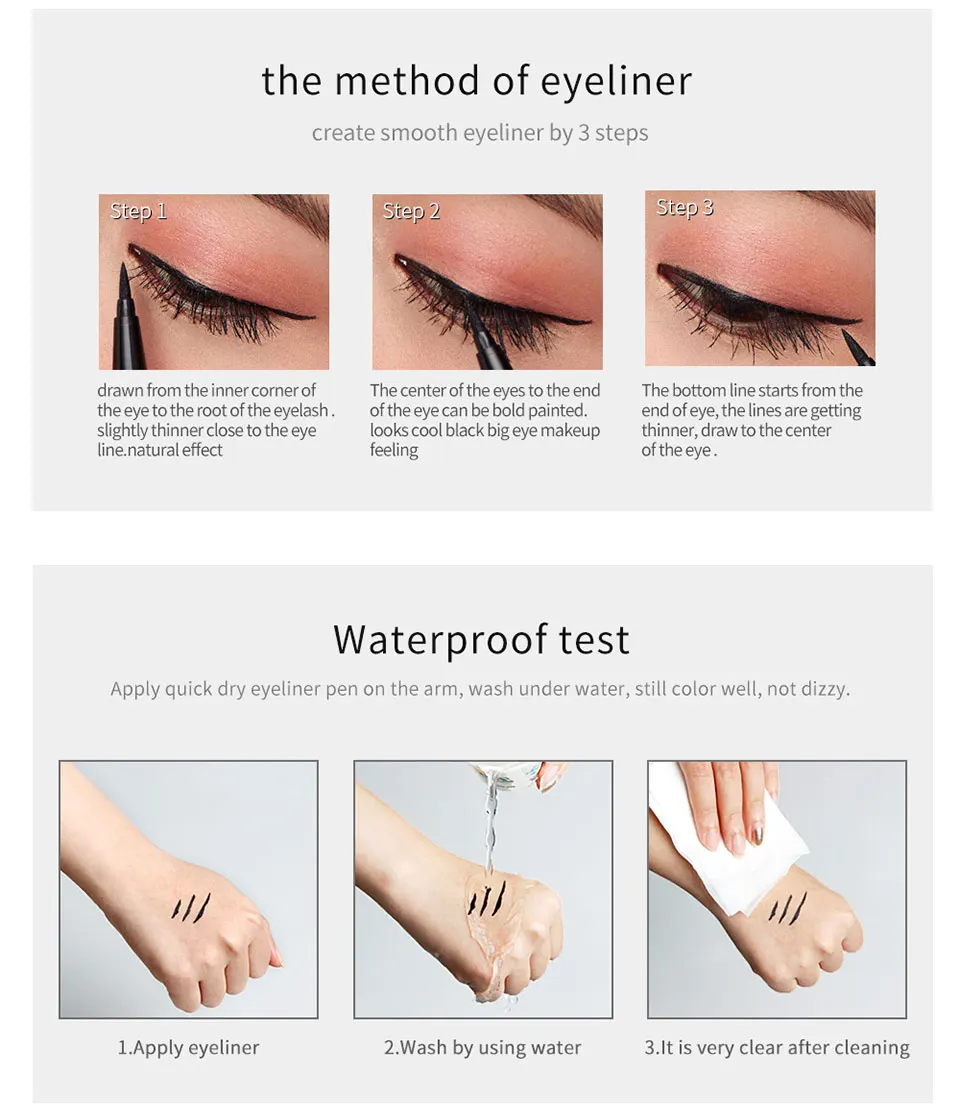 the method of eyeliner

create smooth eyeliner by 3 steps

Step 1

drawn from the inner corner of the eye to the root of the eyelash . slightly thinner close to the eye line.natural effect

Step 2

The center of the eyes to the end of the eye can be bold painted. looks cool black big eye makeup feeling

Step 3

The bottom line starts from the end of eye, the lines are getting thinner, draw to the center of the eye .

Waterproof test

Apply quick dry eyeliner pen on the arm, wash under water, still color well, not dizzy.

1.Apply eyeliner

2.Wash by using water

3.It is very clear after cleaning