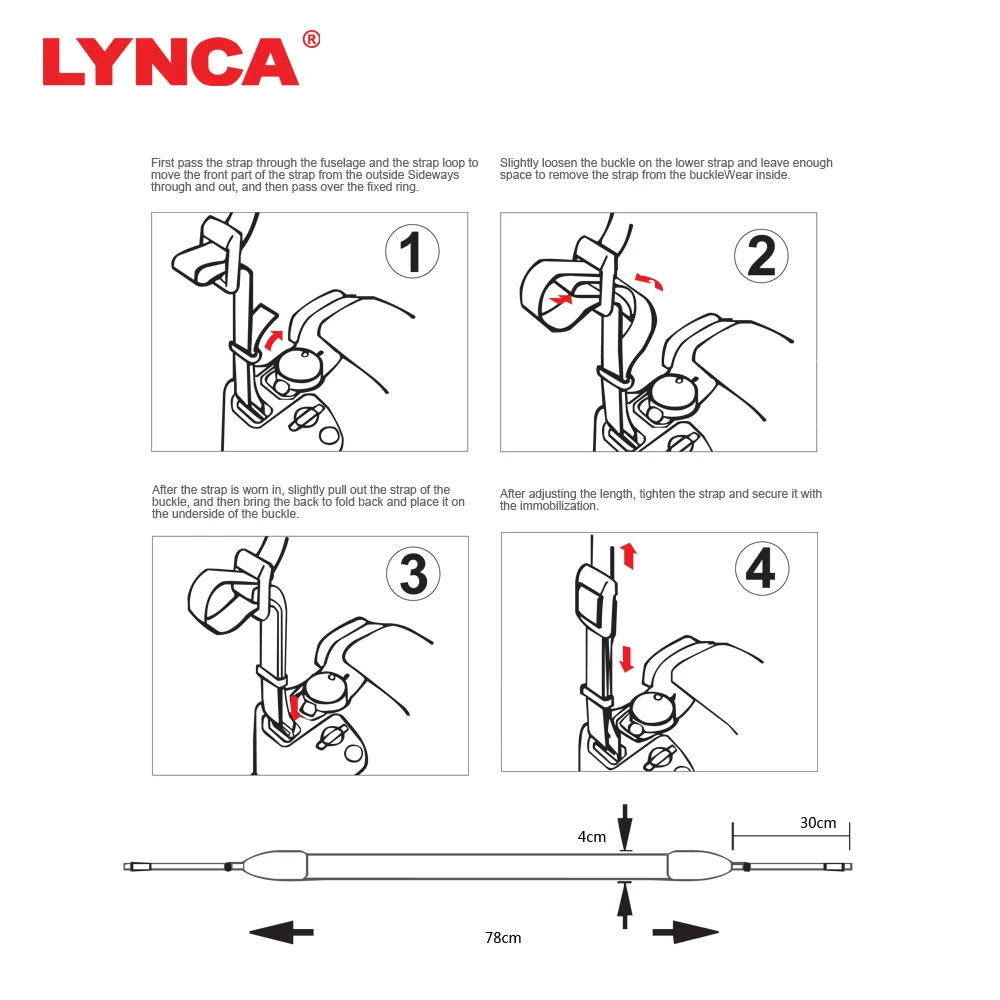 LYNCA®

First pass the strap through the fuselage and the strap loop to move the front part of the strap from the outside Sideways through and out, and then pass over the fixed ring.

1

Slightly loosen the buckle on the lower strap and leave enough space to remove the strap from the buckleWear inside.

2

After the strap is worn in, slightly pull out the strap of the buckle, and then bring the back to fold back and place it on the underside of the buckle.

3

After adjusting the length, tighten the strap and secure it with the immobilization.

4

4cm

30cm

78cm