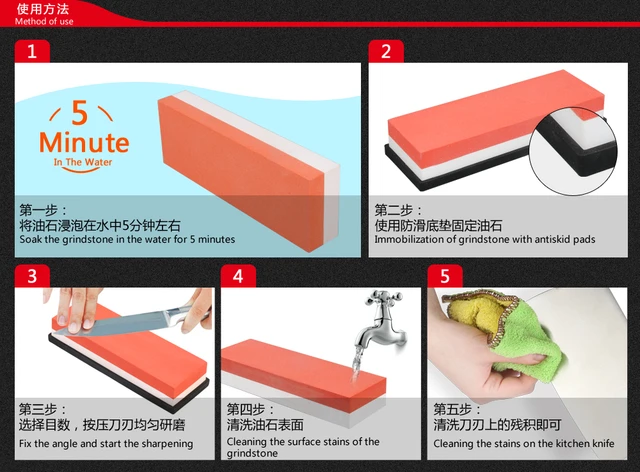 使用方法
Method of use

1

5
Minute
In The Water

第一步：
将油石浸泡在水中5分钟左右
Soak the grindstone in the water for 5 minutes

2

第二步：
使用防滑底垫固定油石
Immobilization of grindstone with antiskid pads

3

第三步：
选择目数，按压刀刃均匀研磨
Fix the angle and start the sharpening

4

第四步：
清洗油石表面
Cleaning the surface stains of the grindstone

5

第五步：
清洗刀刃上的残积即可
Cleaning the stains on the kitchen knife