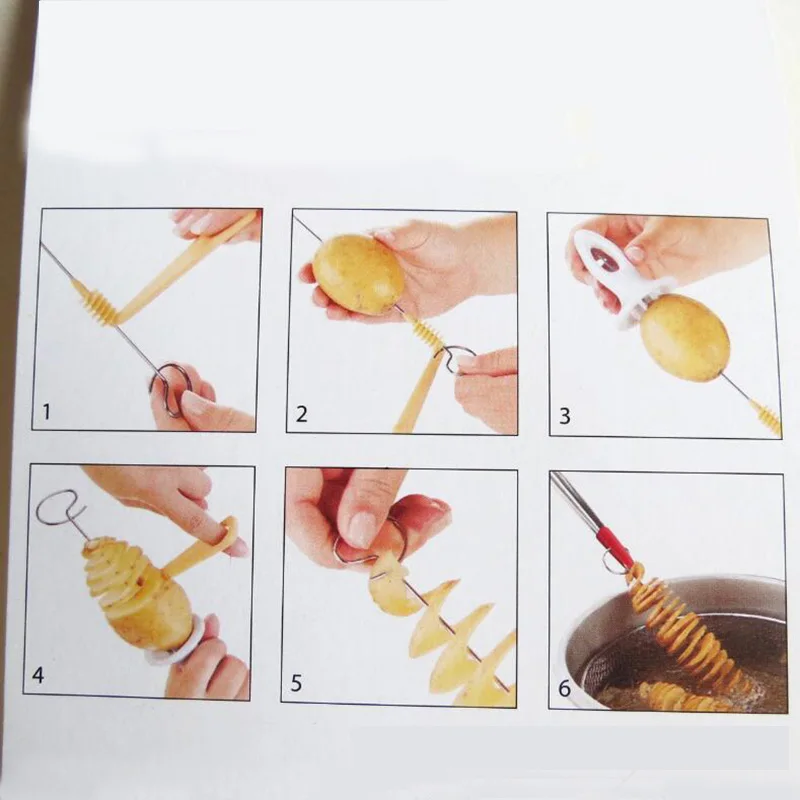 1

2

3

4

5

6