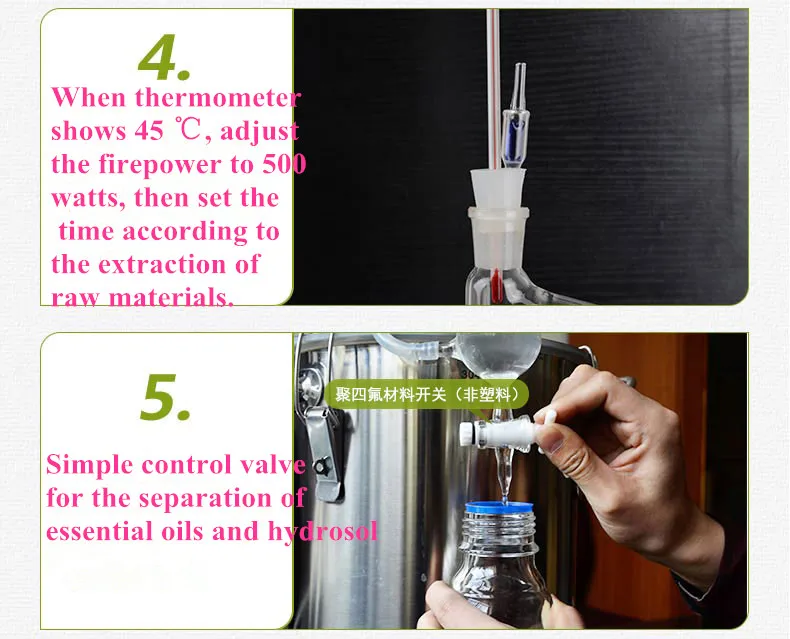 4.

When thermometer shows 45 ℃, adjust the firepower to 500 watts, then set the time according to the extraction of raw materials.

5.

聚四氟材料开关（非塑料）

Simple control valve for the separation of essential oils and hydrosol