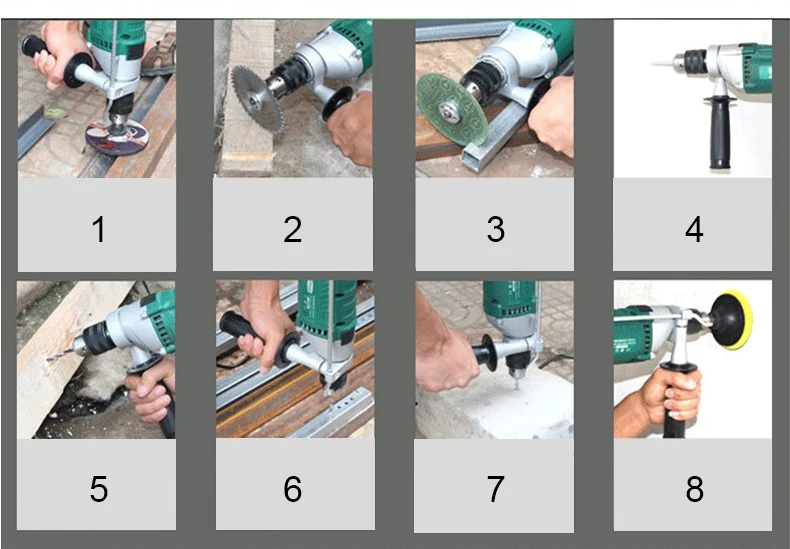 1

2

3

4

5

6

7

8