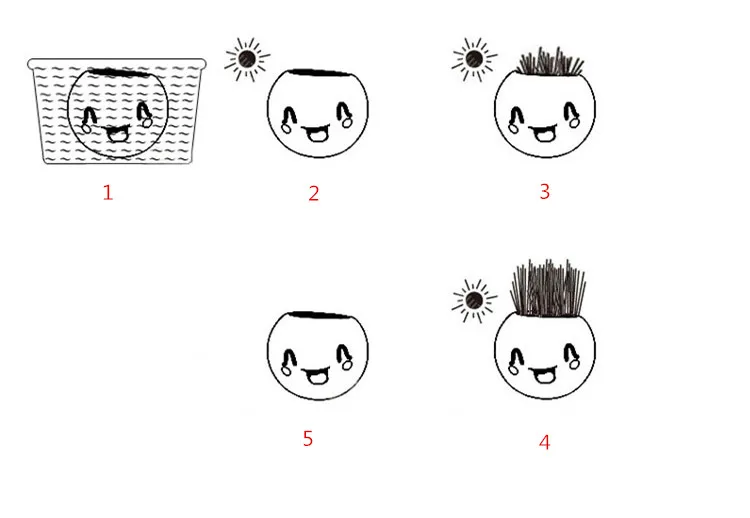 1

2

3

5

4