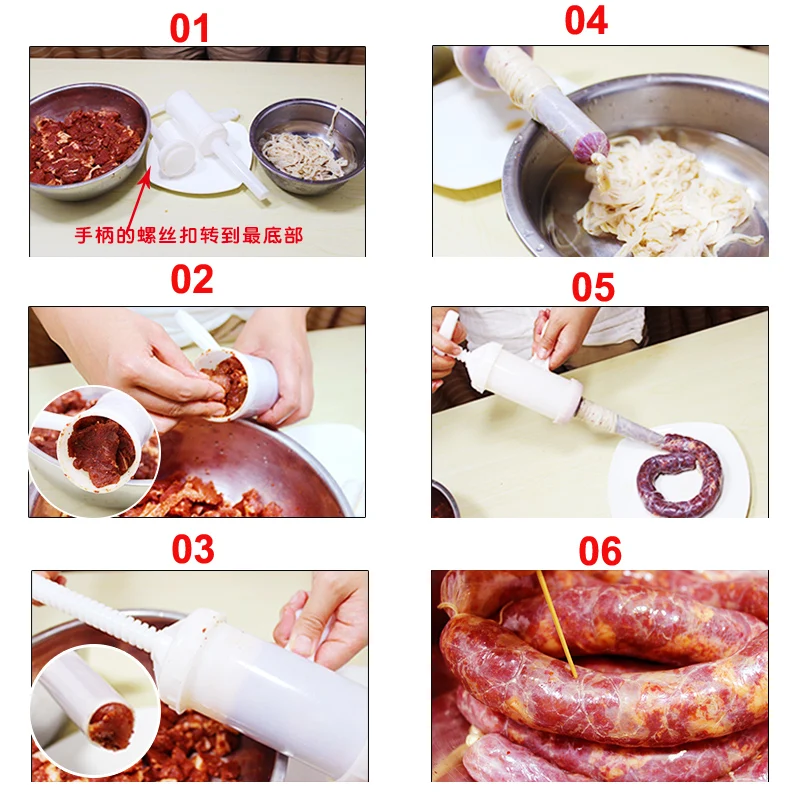 01

手柄的螺丝扣转到最底部

02

03

04

05

06