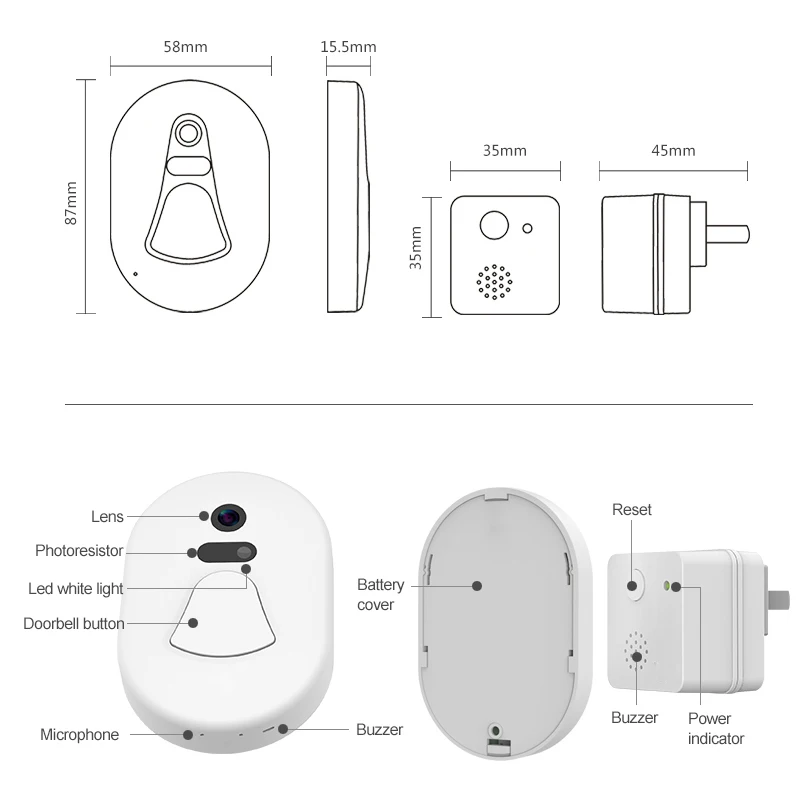 58mm

15.5mm

87mm

35mm

45mm

35mm

Lens

Photoresistor

Led white light

Doorbell button

Microphone

Buzzer

Battery cover

Reset

Buzzer

Power indicator