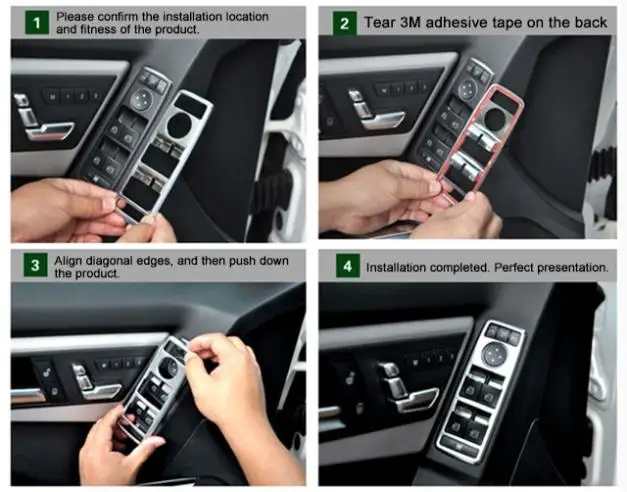 1 Please confirm the installation location and fitness of the product.

2 Tear 3M adhesive tape on the back

3 Align diagonal edges, and then push down the product.

4 Installation completed. Perfect presentation.