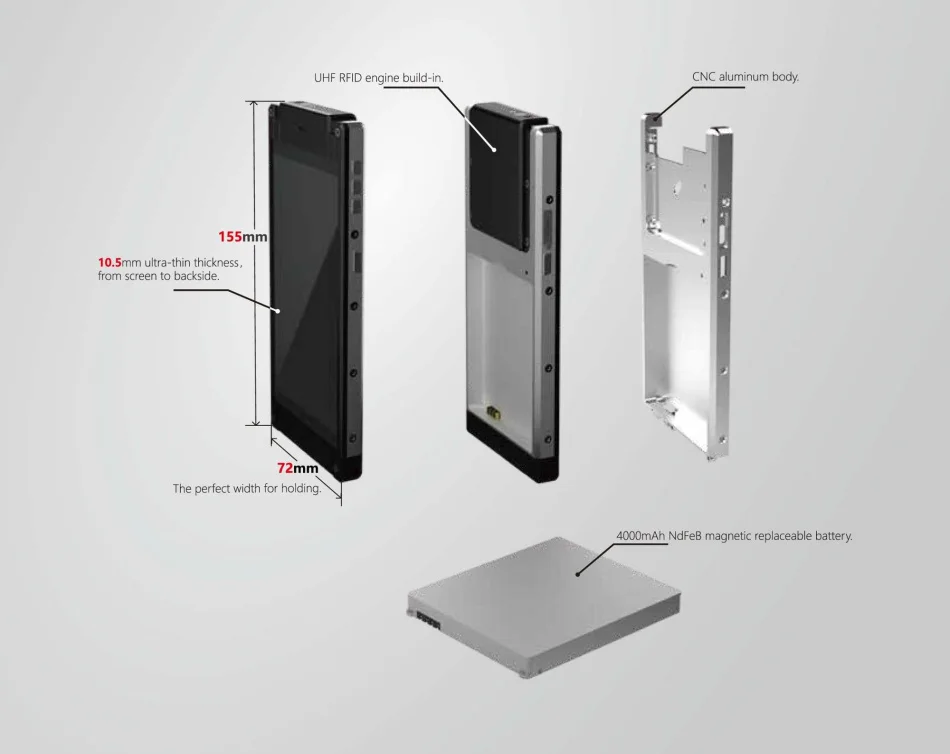 UHF RFID engine build-in.

CNC aluminum body.

155mm

10.5mm ultra-thin thickness, from screen to backside.

72mm
The perfect width for holding.

4000mAh NdFeB magnetic replaceable battery.