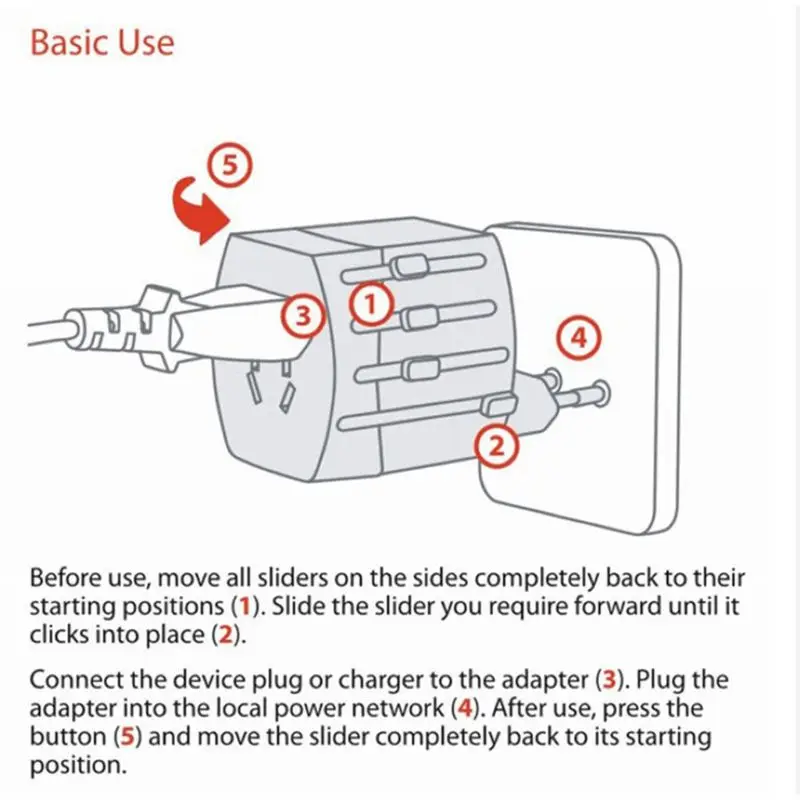 Basic Use

5

3

1

4

2

Before use, move all sliders on the sides completely back to their starting positions (1). Slide the slider you require forward until it clicks into place (2).

Connect the device plug or charger to the adapter (3). Plug the adapter into the local power network (4). After use, press the button (5) and move the slider completely back to its starting position.