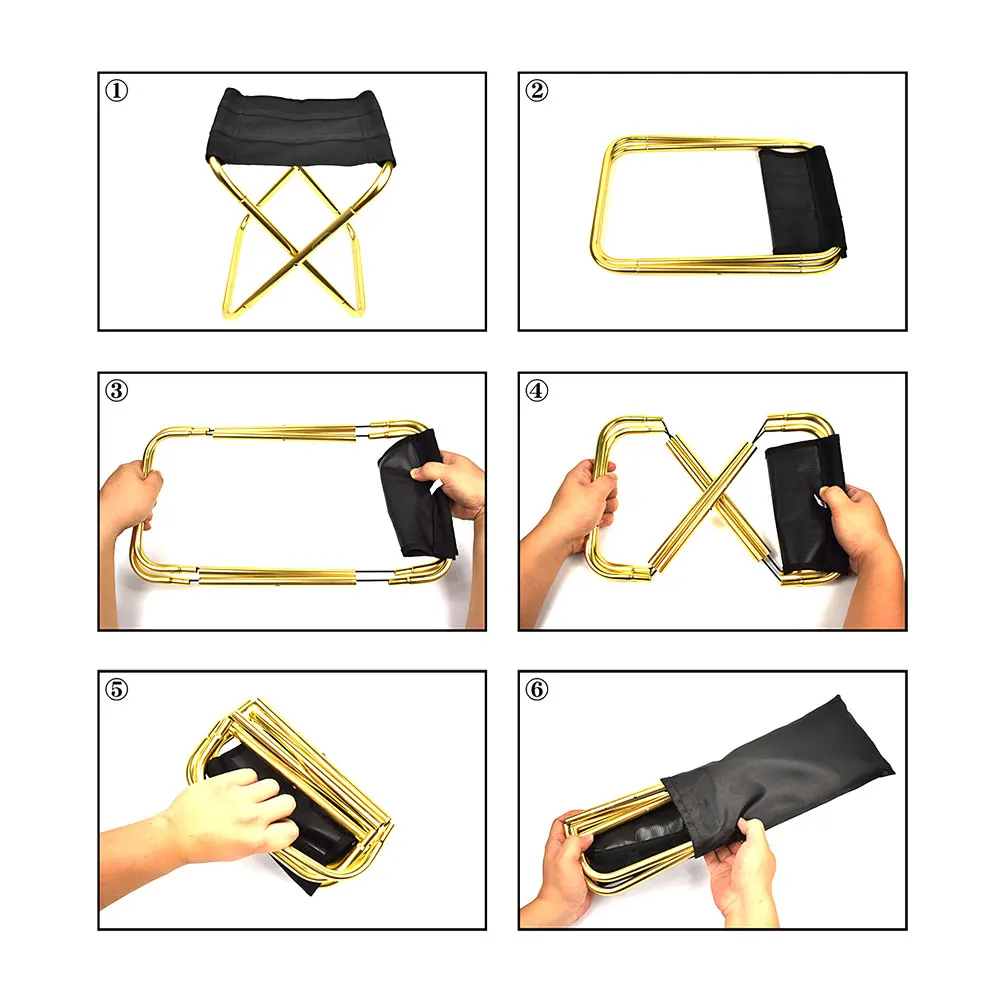 ①

②

③

④

⑤

⑥