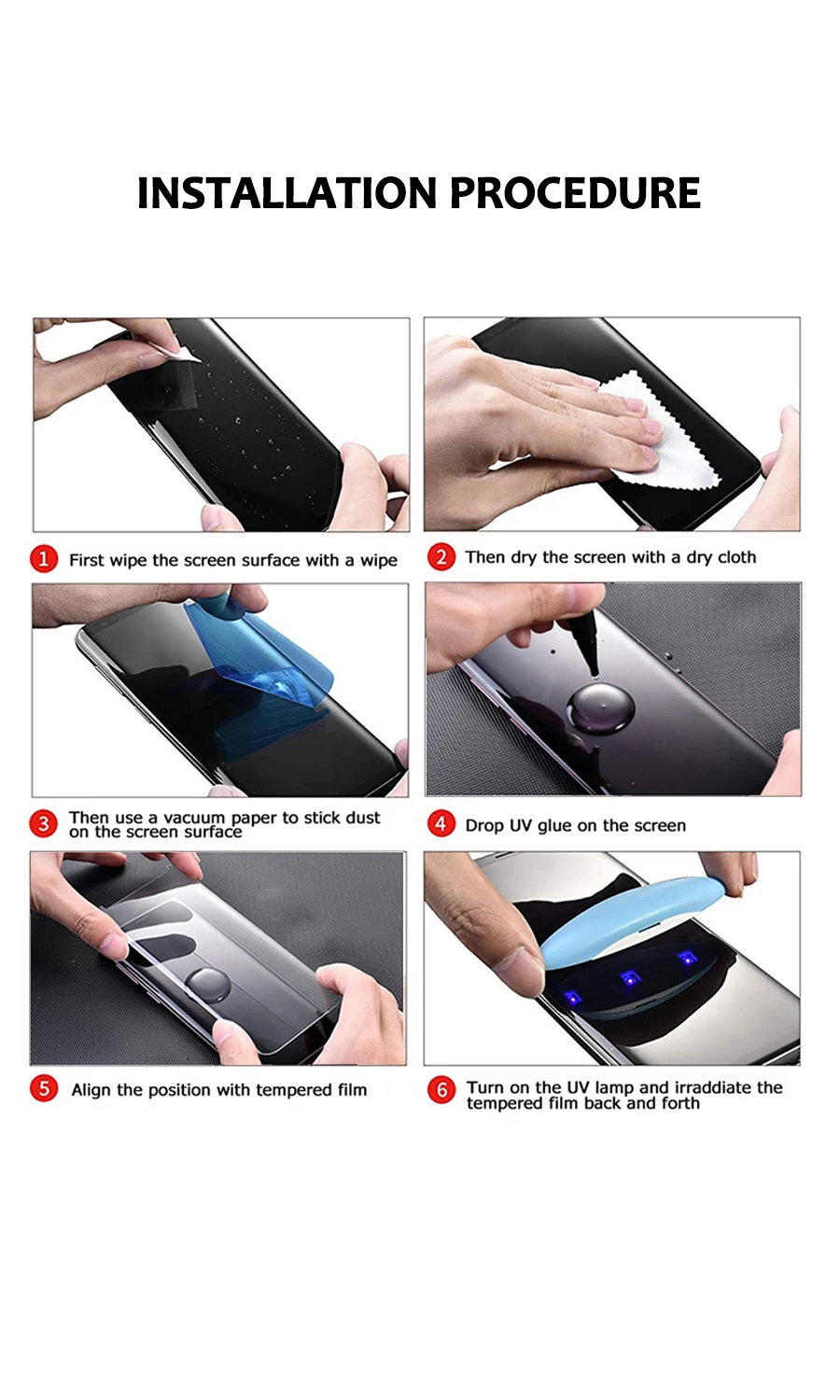 INSTALLATION PROCEDURE

1 First wipe the screen surface with a wipe

2 Then dry the screen with a dry cloth

3 Then use a vacuum paper to stick dust on the screen surface

4 Drop UV glue on the screen

5 Align the position with tempered film

6 Turn on the UV lamp and irraddiate the tempered film back and forth