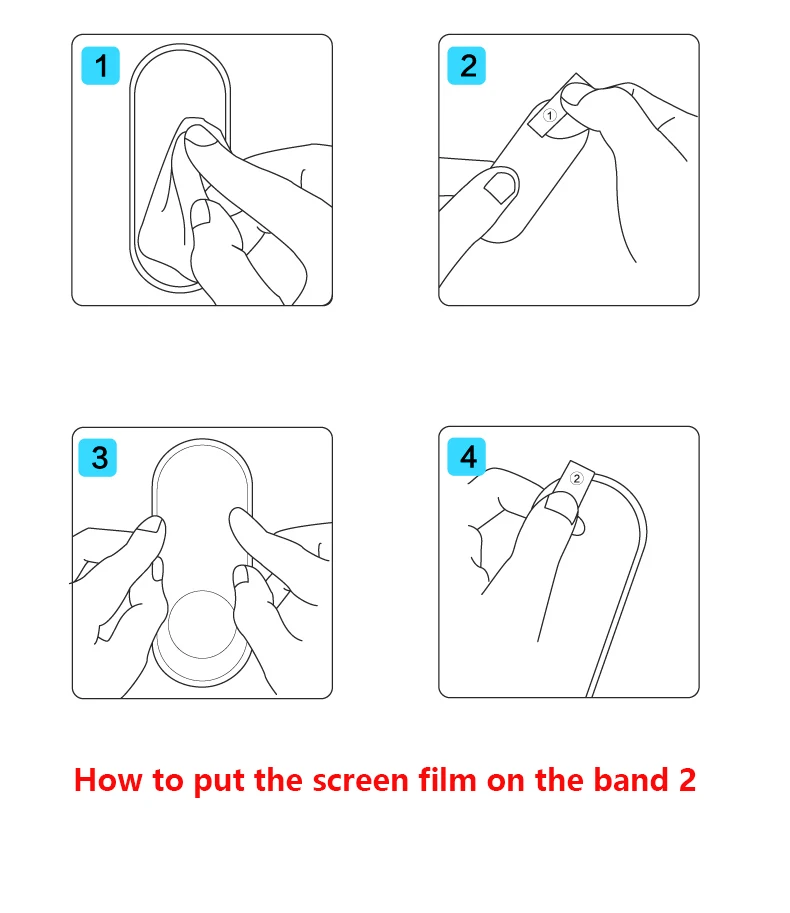 1

2

①

3

4

②

How to put the screen film on the band 2