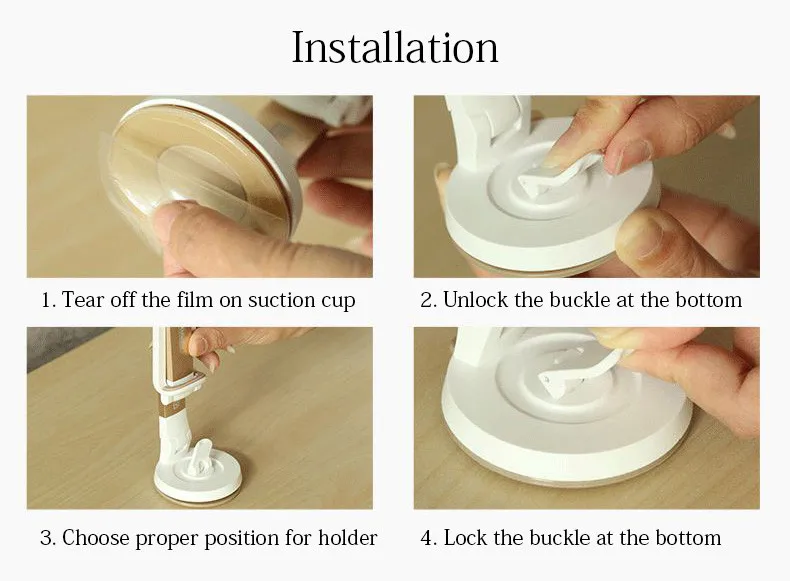 Installation

1. Tear off the film on suction cup

2. Unlock the buckle at the bottom

3. Choose proper position for holder

4. Lock the buckle at the bottom