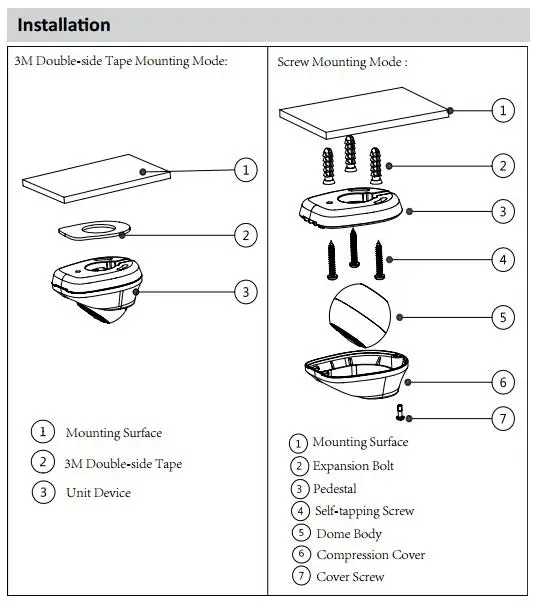 Installation

3M Double-side Tape Mounting Mode:

1
2
3

1 Mounting Surface
2 3M Double-side Tape
3 Unit Device

Screw Mounting Mode :

1
2
3
4
5
6
7

1 Mounting Surface
2 Expansion Bolt
3 Pedestal
4 Self-tapping Screw
5 Dome Body
6 Compression Cover
7 Cover Screw