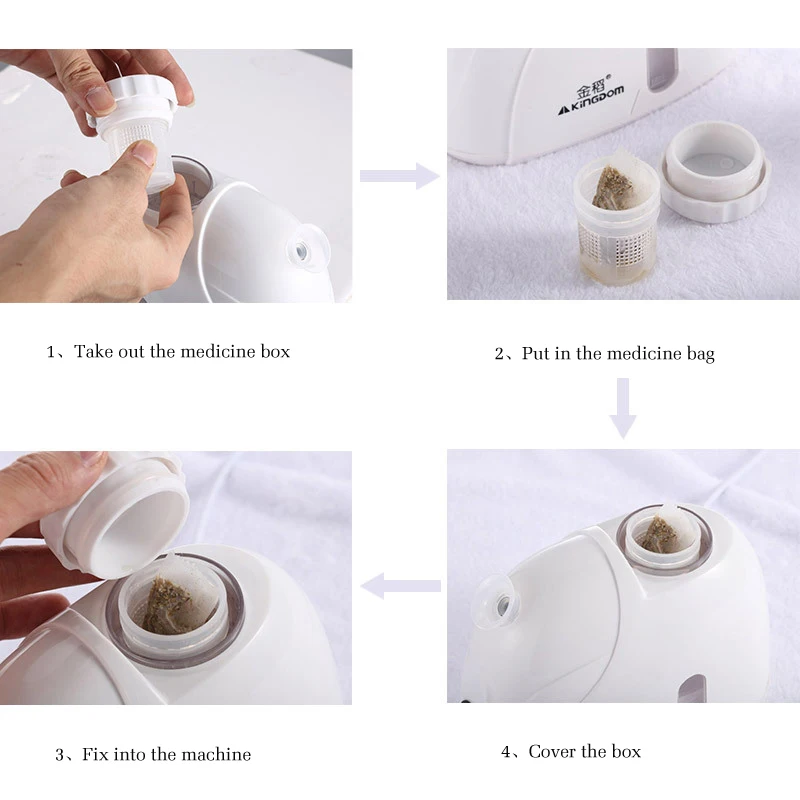 金稻®
KINGDOM

1、Take out the medicine box

2、Put in the medicine bag

3、Fix into the machine

4、Cover the box