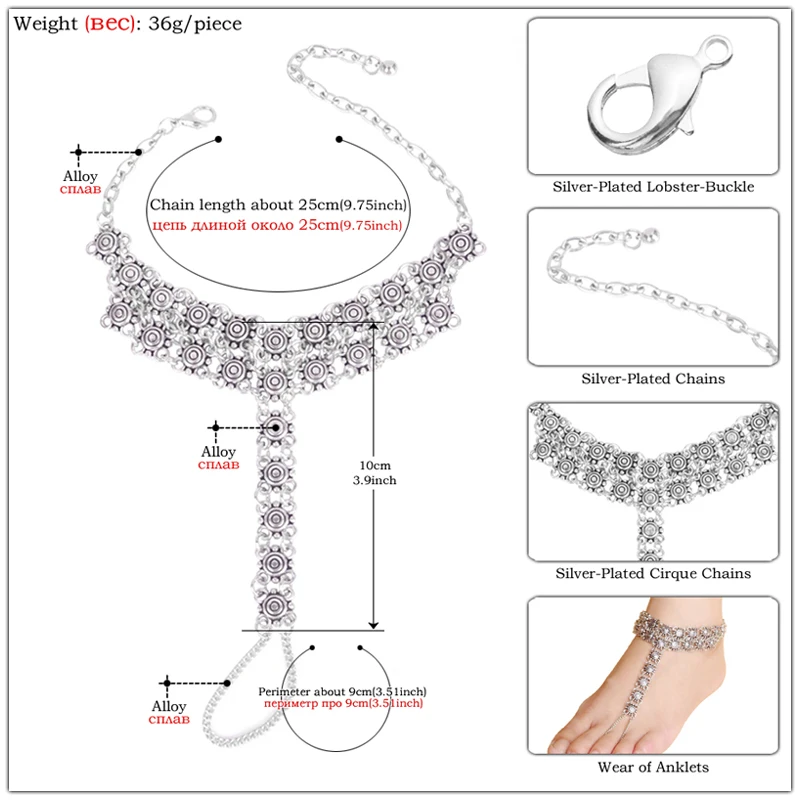 Weight (вес): 36g/piece

Alloy
сплав

Chain length about 25cm(9.75inch)
цепь длиной около 25cm(9.75inch)

Alloy
сплав

10cm
3.9inch

Alloy
сплав

Perimeter about 9cm(3.51inch)
периметр про 9cm(3.51inch)

Silver-Plated Lobster-Buckle

Silver-Plated Chains

Silver-Plated Cirque Chains

Wear of Anklets