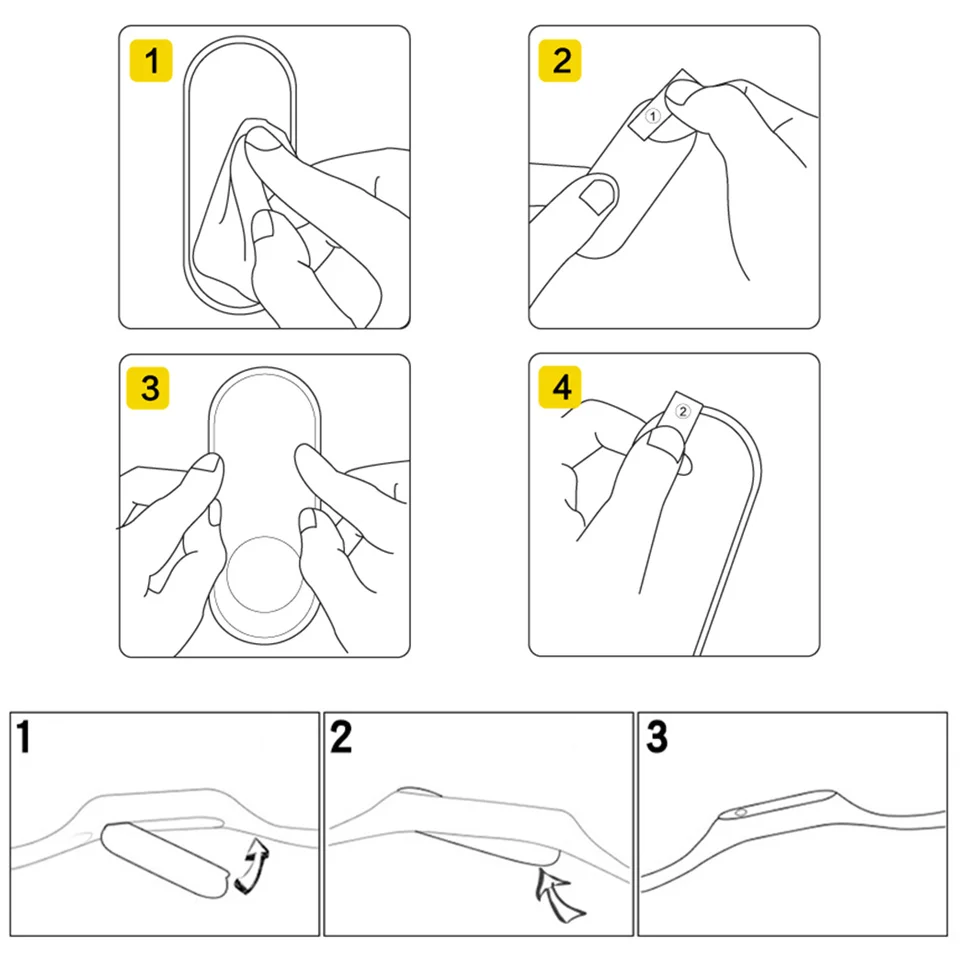 1

2

①

3

4

②

1

2

3