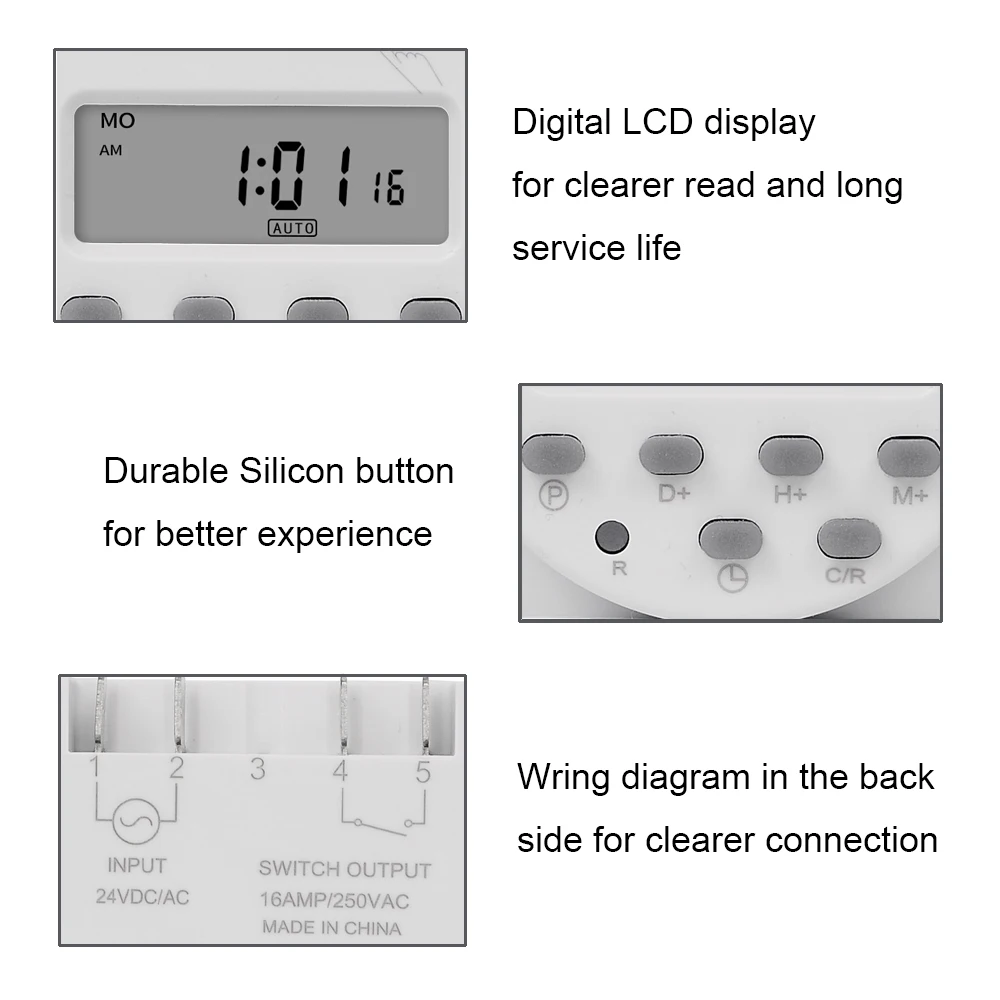 MO
AM
1:01 16
AUTO

Digital LCD display for clearer read and long service life

Durable Silicon button for better experience

P
D+
H+
M+
R
C/R

1 2 3 4 5
INPUT
24VDC/AC
SWITCH OUTPUT
16AMP/250VAC
MADE IN CHINA

Wring diagram in the back side for clearer connection