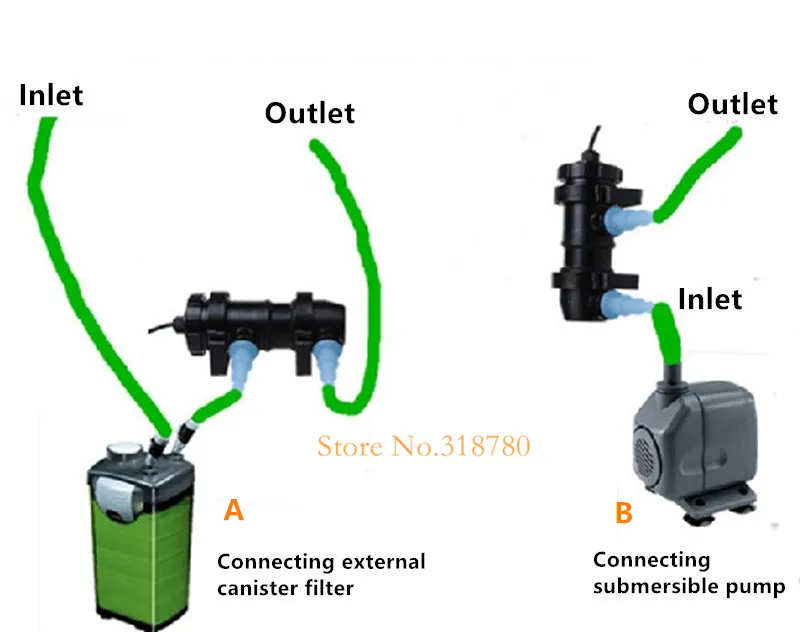 Inlet

Outlet

Outlet

Inlet

Store No.318780

A

Connecting external canister filter

B

Connecting submersible pump