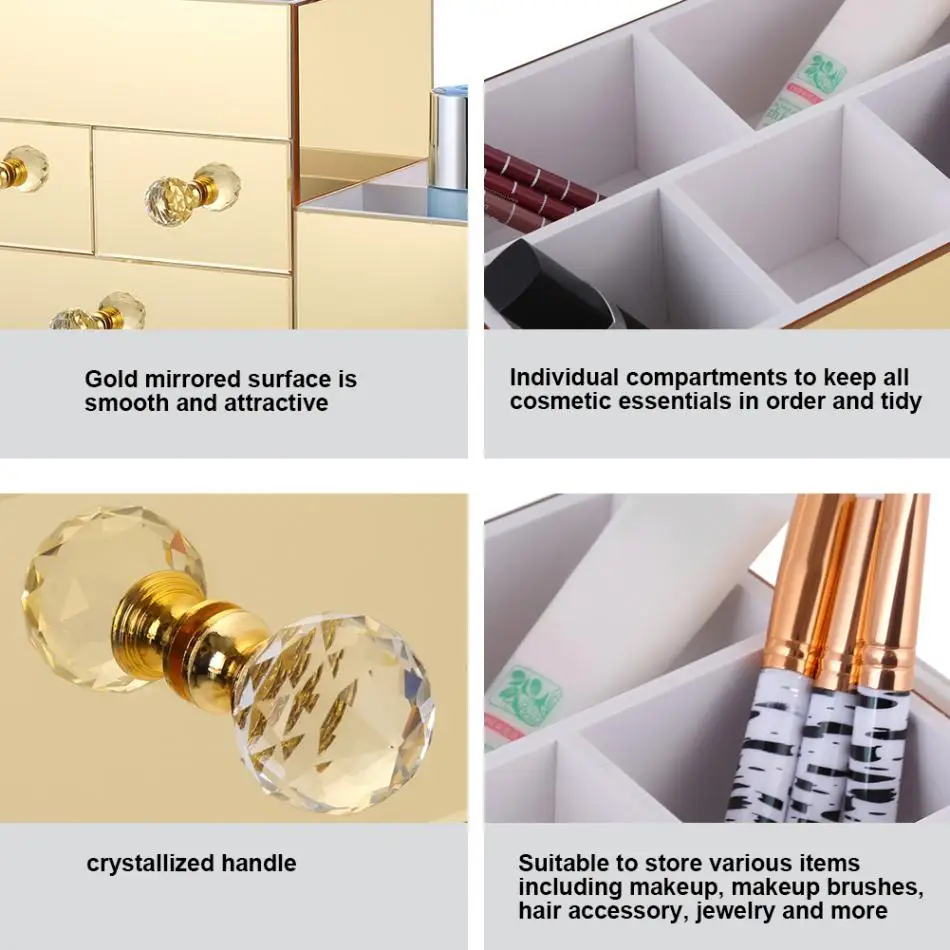 Gold mirrored surface is smooth and attractive

Individual compartments to keep all cosmetic essentials in order and tidy

crystallized handle

Suitable to store various items including makeup, makeup brushes, hair accessory, jewelry and more