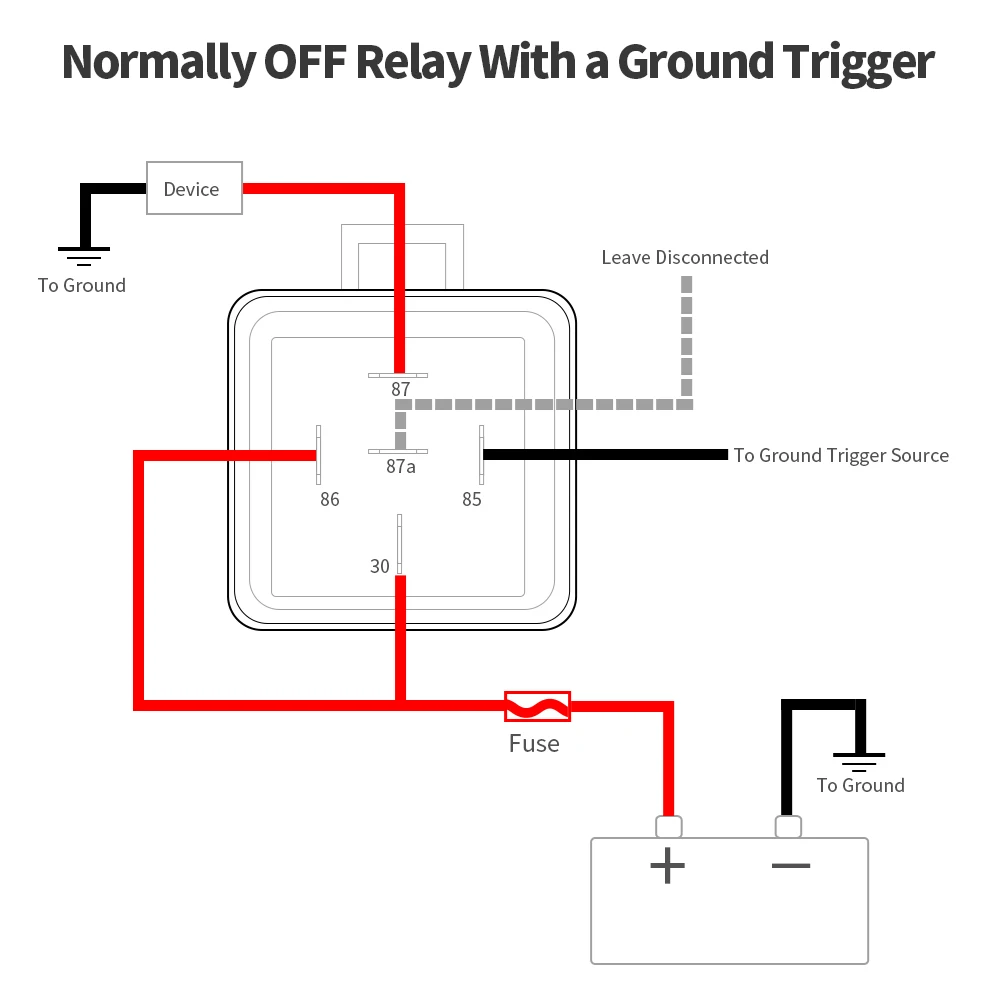 Normally OFF Relay With a Ground Trigger

Device

To Ground

Leave Disconnected

87

87a

86

85

To Ground Trigger Source

30

Fuse

To Ground

+

−