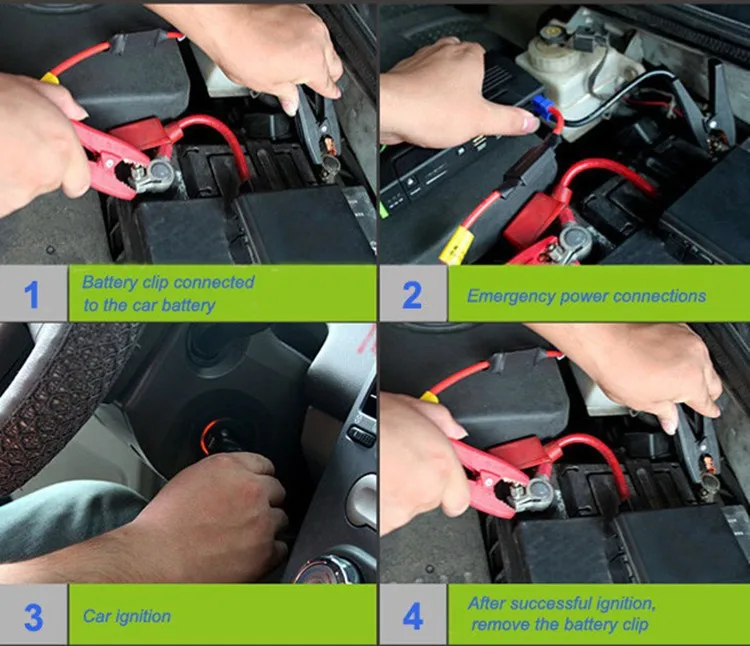 1 Battery clip connected to the car battery

2 Emergency power connections

3 Car ignition

4 After successful ignition, remove the battery clip