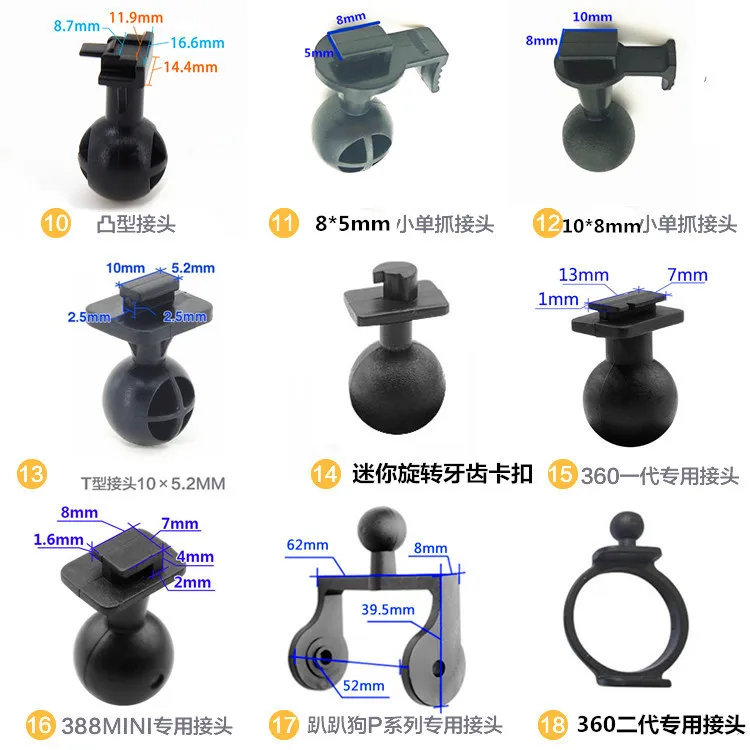 8.7mm 11.9mm 16.6mm 14.4mm

10 凸型接头

8mm 5mm

11 8*5mm 小单抓接头

10mm 8mm

12 10*8mm小单抓接头

10mm 5.2mm 2.5mm 2.5mm

13 T型接头10×5.2MM

14 迷你旋转牙齿卡扣

13mm 7mm 1mm

15 360一代专用接头

8mm 7mm 1.6mm 4mm 2mm

16 388MINI专用接头

62mm 8mm 39.5mm 52mm

17 趴趴狗P系列专用接头

18 360二代专用接头