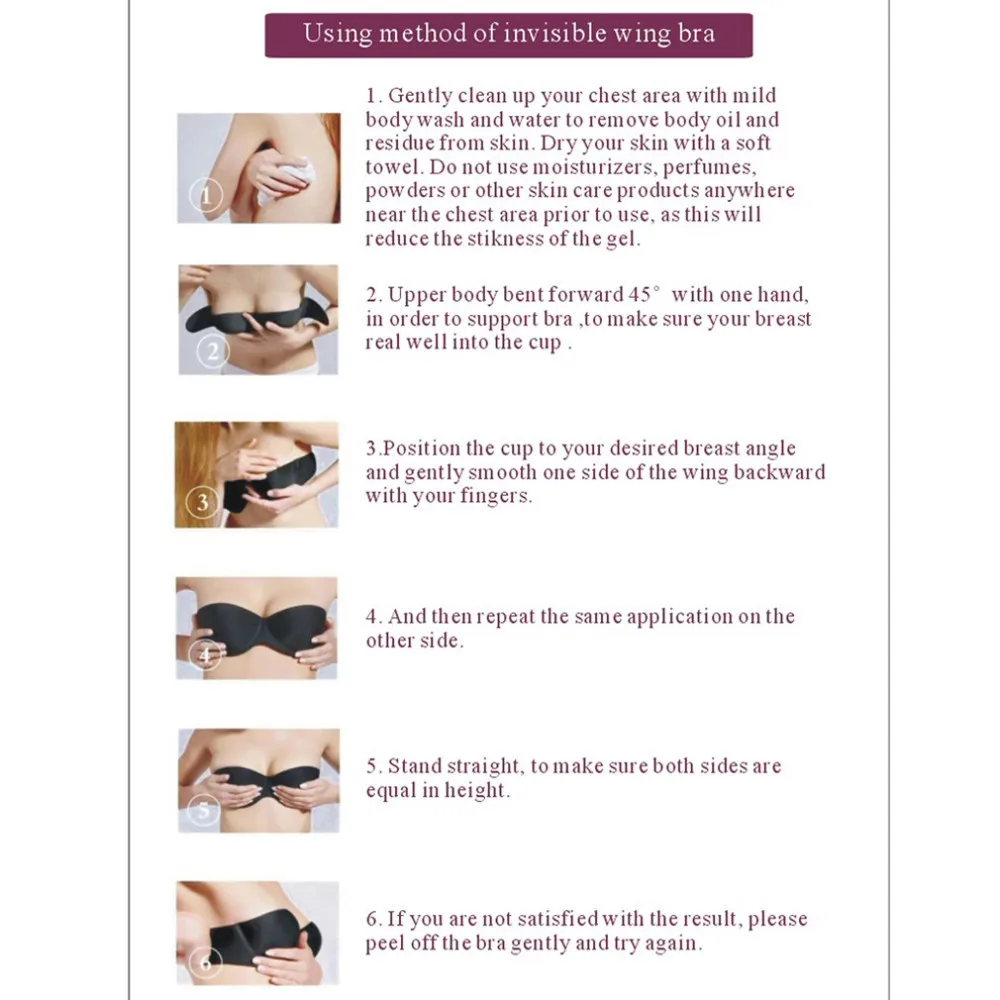 Using method of invisible wing bra

1

1. Gently clean up your chest area with mild body wash and water to remove body oil and residue from skin. Dry your skin with a soft towel. Do not use moisturizers, perfumes, powders or other skin care products anywhere near the chest area prior to use, as this will reduce the stikness of the gel.

2

2. Upper body bent forward 45° with one hand, in order to support bra ,to make sure your breast real well into the cup .

3

3.Position the cup to your desired breast angle and gently smooth one side of the wing backward with your fingers.

4

4. And then repeat the same application on the other side.

5

5. Stand straight, to make sure both sides are equal in height.

6

6. If you are not satisfied with the result, please peel off the bra gently and try again.