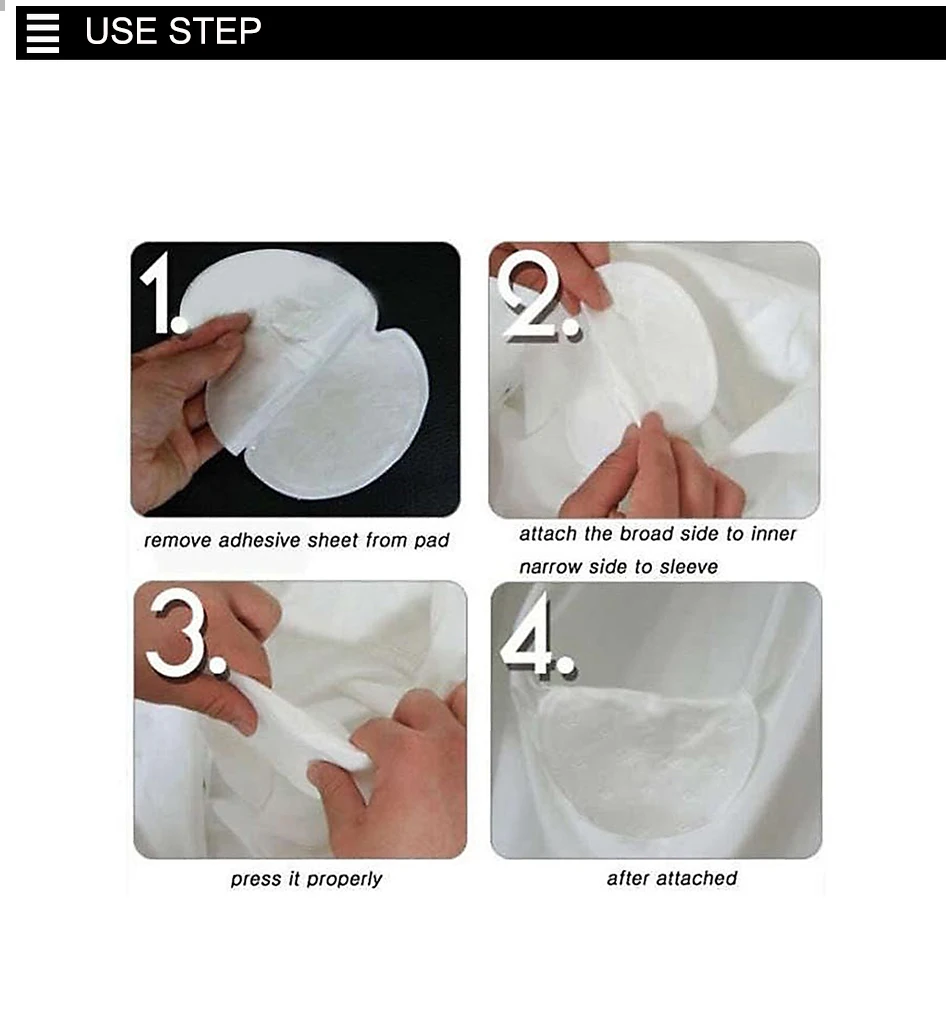 USE STEP

1.

remove adhesive sheet from pad

2.

attach the broad side to inner narrow side to sleeve

3.

press it properly

4.

after attached