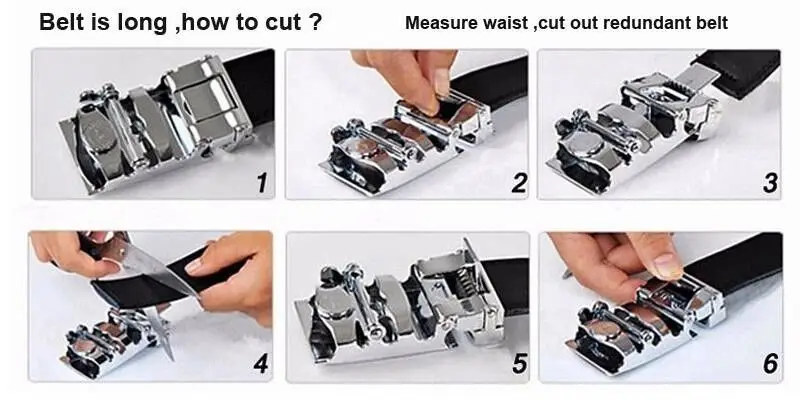 Belt is long ,how to cut ?

Measure waist ,cut out redundant belt

1

2

3

4

5

6