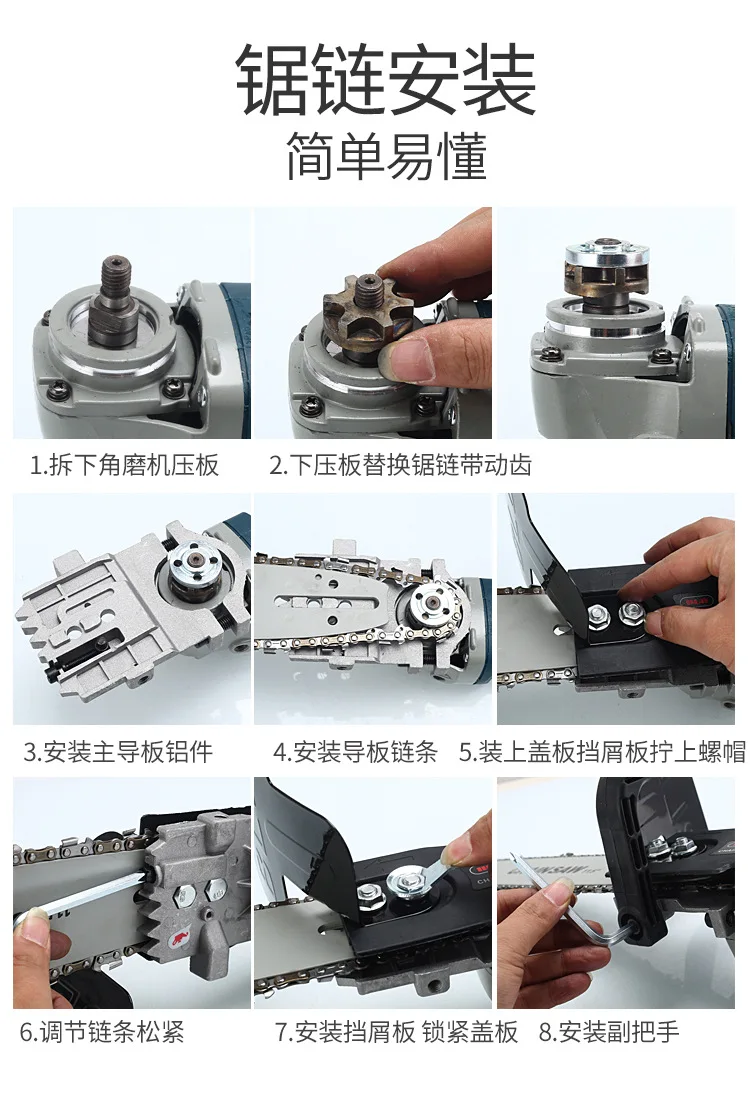 锯链安装
简单易懂

1.拆下角磨机压板

2.下压板替换锯链带动齿

3.安装主导板铝件

4.安装导板链条

5.装上盖板挡屑板拧上螺帽

6.调节链条松紧

7.安装挡屑板 锁紧盖板

8.安装副把手