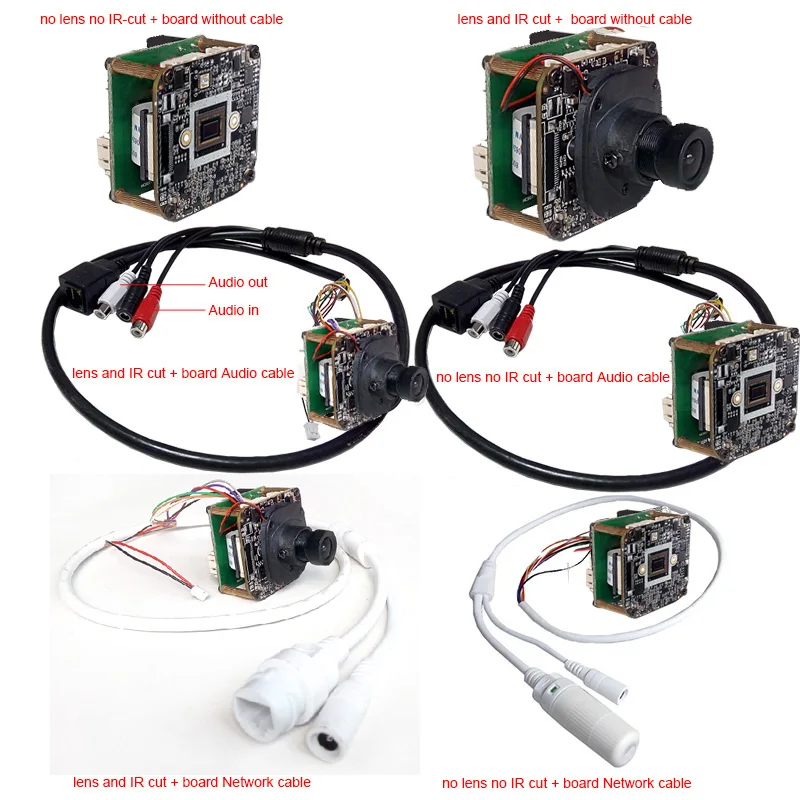 no lens no IR-cut + board without cable

lens and IR cut + board without cable

Audio out

Audio in

lens and IR cut + board Audio cable

no lens no IR cut + board Audio cable

lens and IR cut + board Network cable

no lens no IR cut + board Network cable