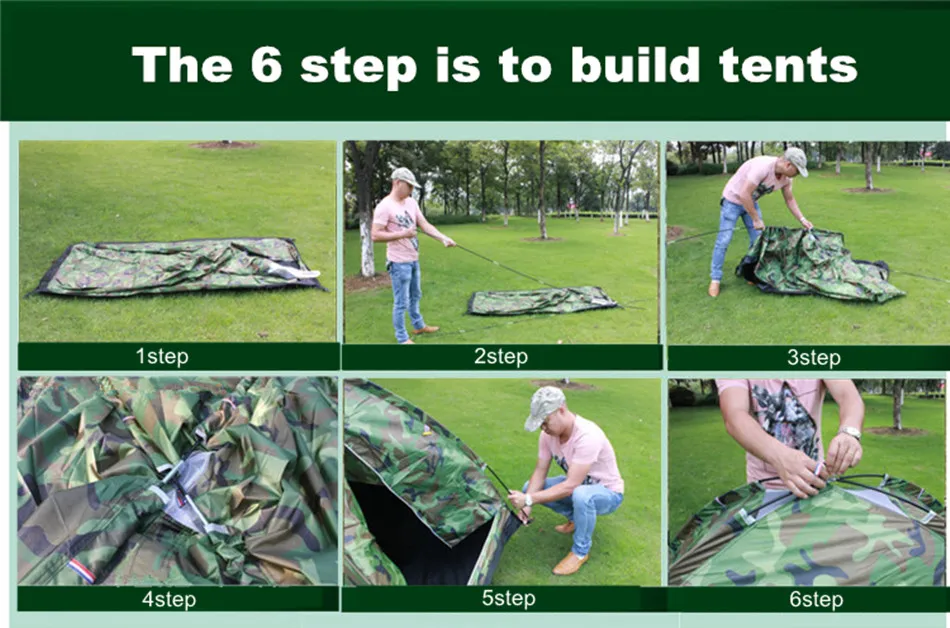 The 6 step is to build tents

1step

2step

3step

4step

5step

6step