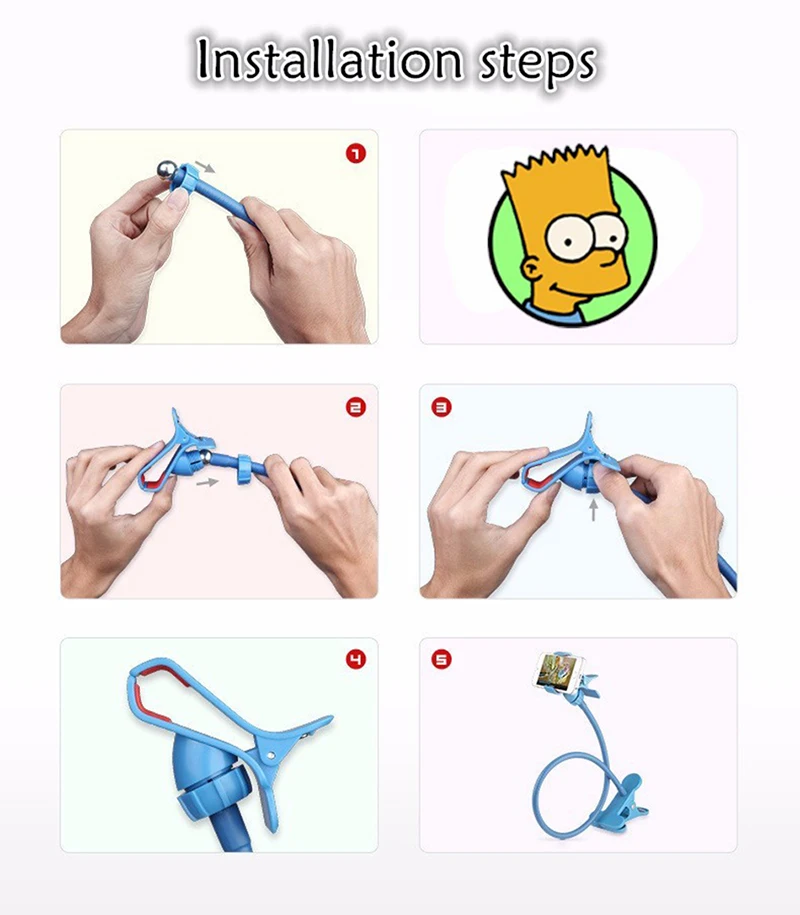 Installation steps

1

2

3

4

5