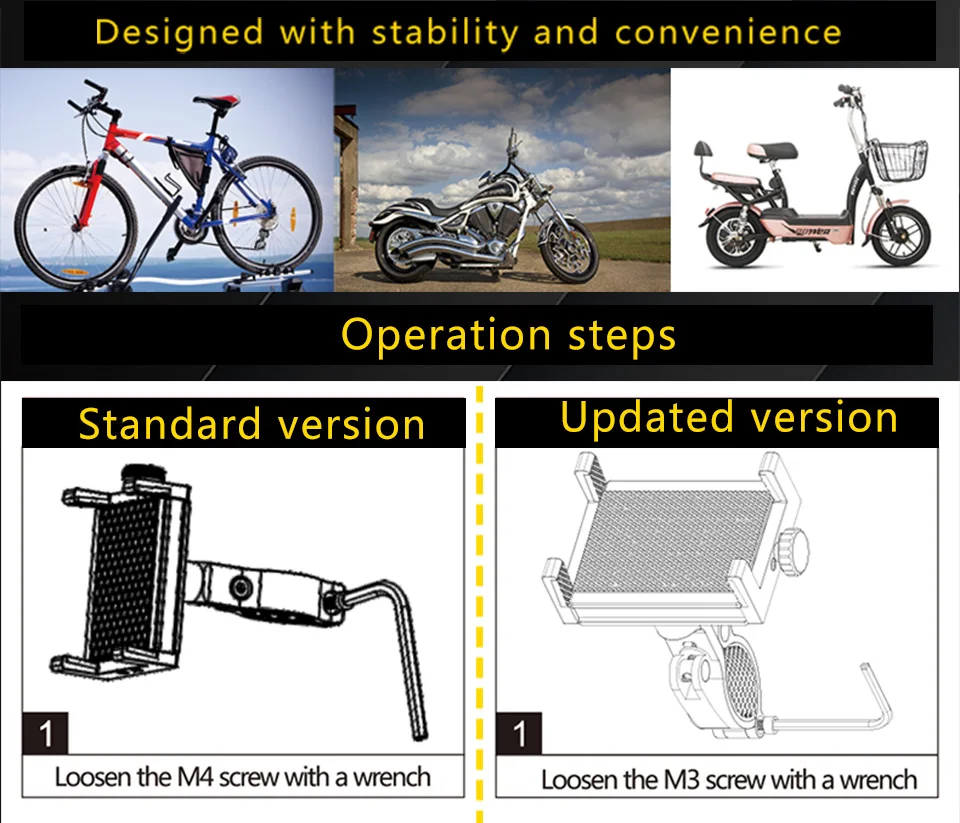 Designed with stability and convenience

Operation steps

Standard version

1

Loosen the M4 screw with a wrench

Updated version

1

Loosen the M3 screw with a wrench