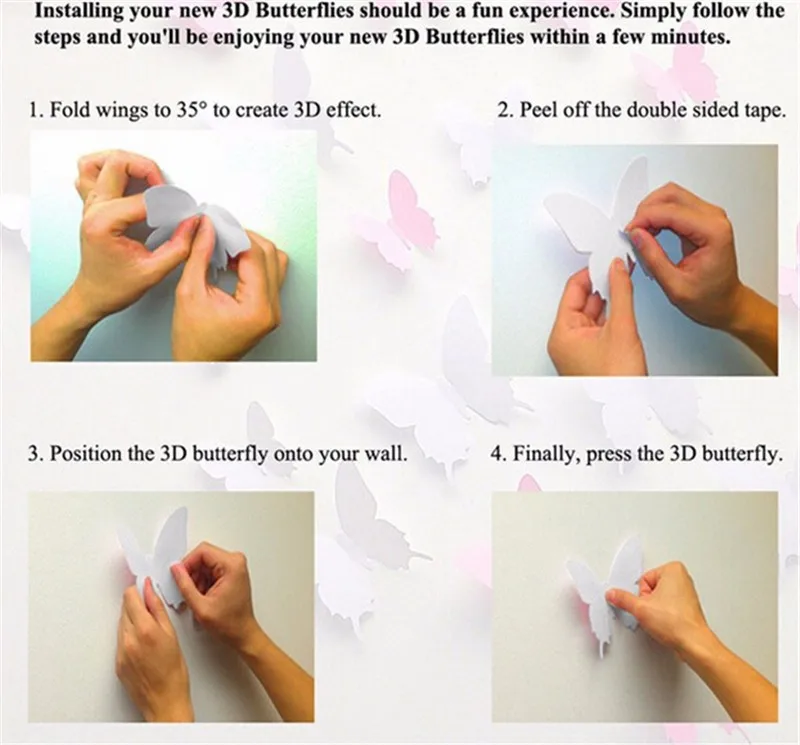 Installing your new 3D Butterflies should be a fun experience. Simply follow the steps and you'll be enjoying your new 3D Butterflies within a few minutes.

1. Fold wings to 35° to create 3D effect.

2. Peel off the double sided tape.

3. Position the 3D butterfly onto your wall.

4. Finally, press the 3D butterfly.