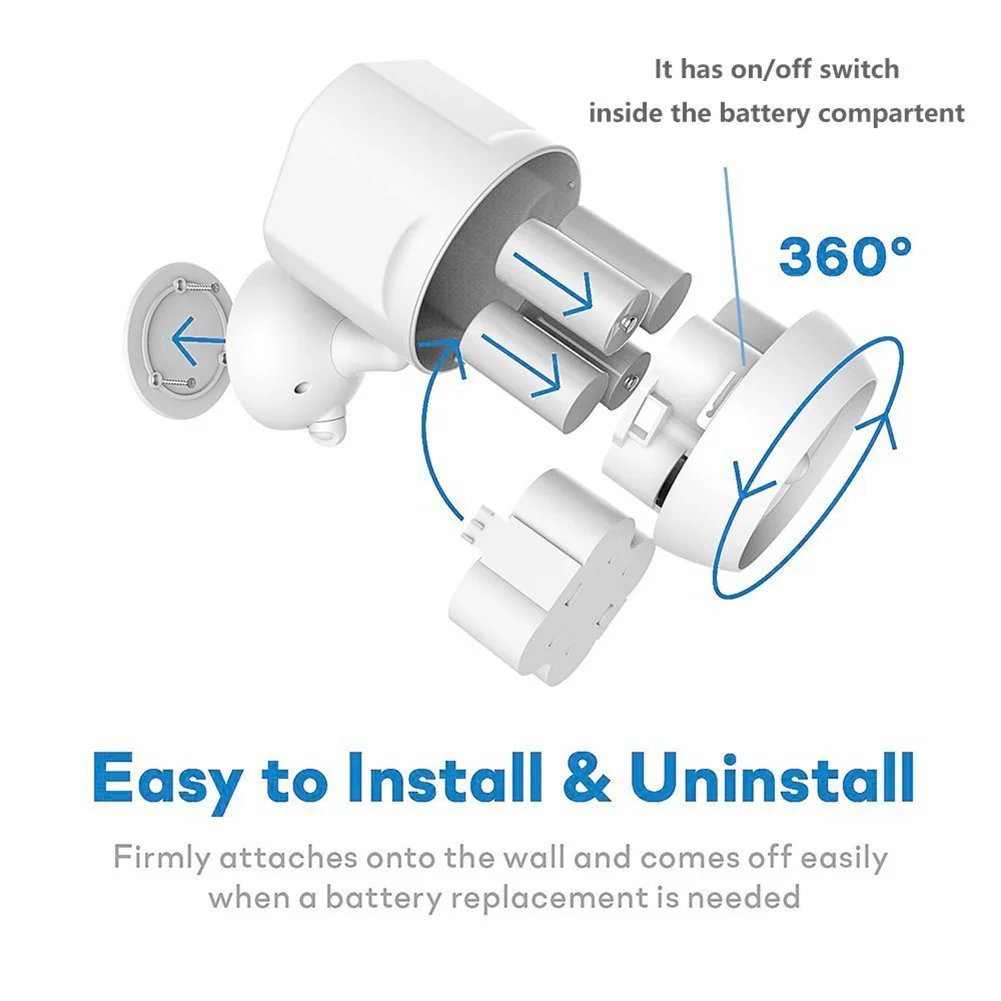 It has on/off switch inside the battery compartent

360°

Easy to Install & Uninstall

Firmly attaches onto the wall and comes off easily when a battery replacement is needed