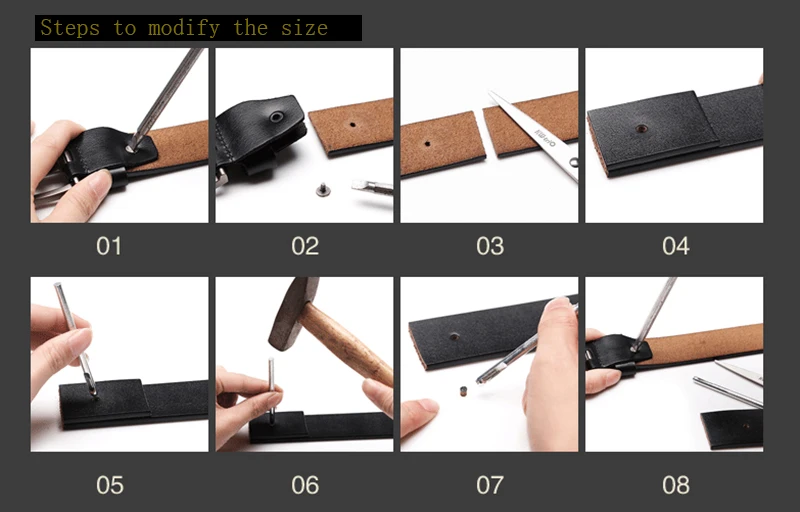 Steps to modify the size

01 02 03 04

05 06 07 08