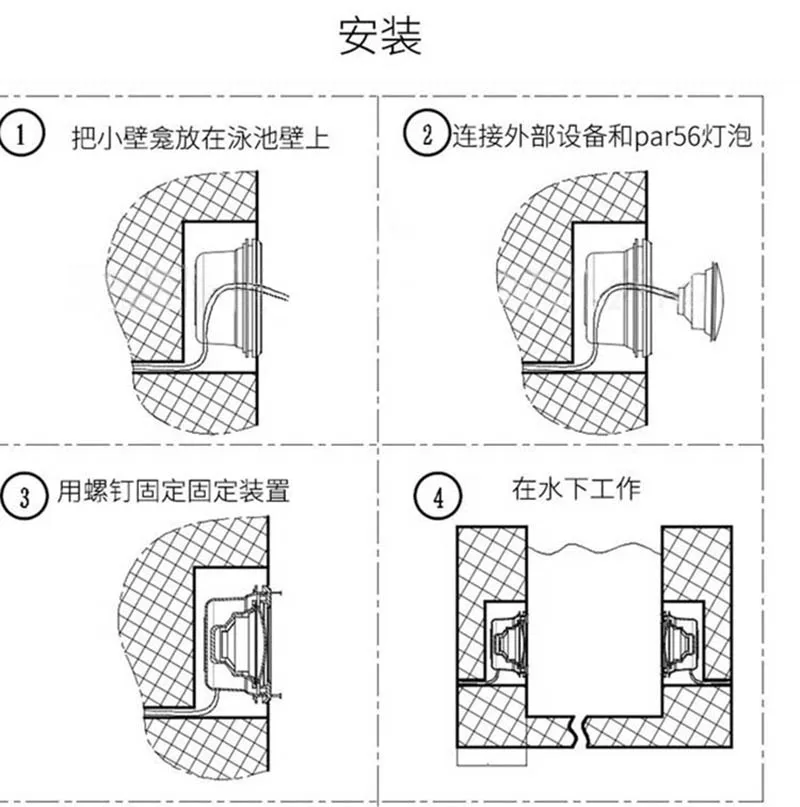 安装

1 把小壁龛放在泳池壁上

2 连接外部设备和par56灯泡

3 用螺钉固定固定装置

4 在水下工作