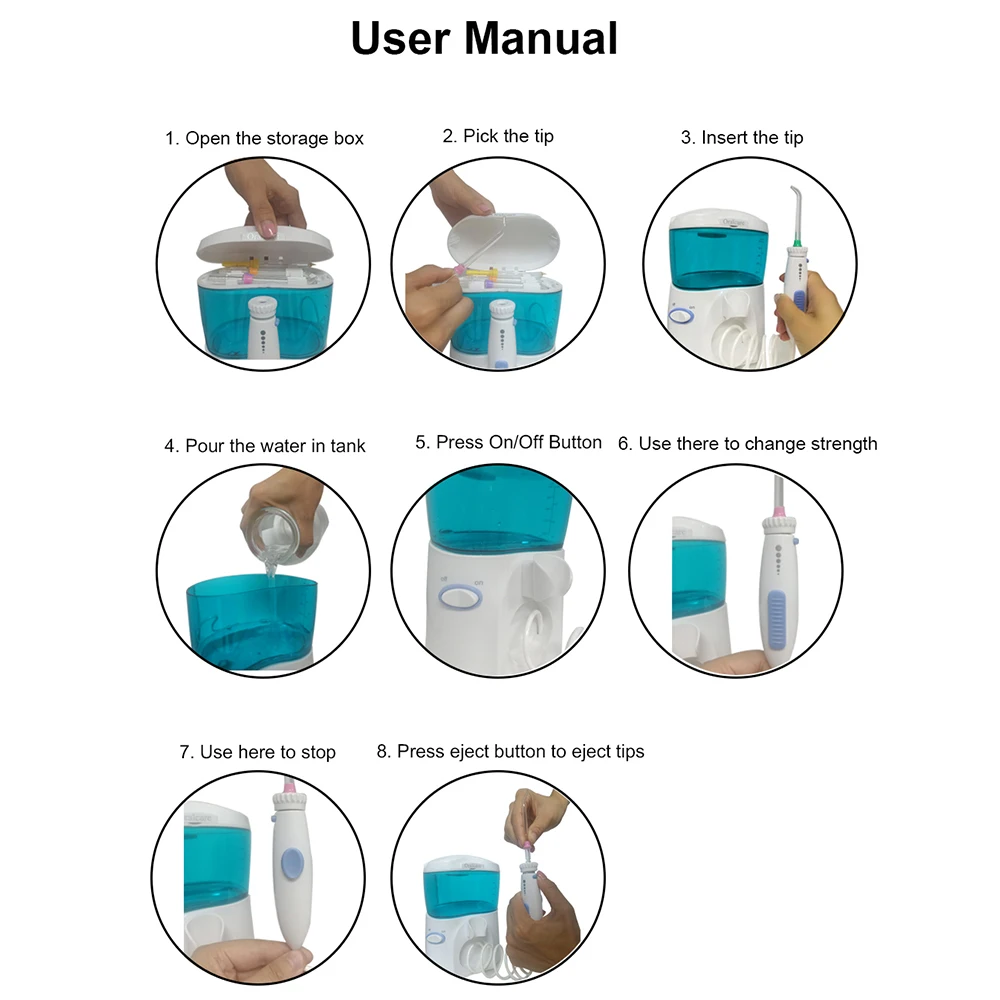 User Manual

1. Open the storage box

2. Pick the tip

3. Insert the tip

4. Pour the water in tank

5. Press On/Off Button

6. Use there to change strength

7. Use here to stop

8. Press eject button to eject tips